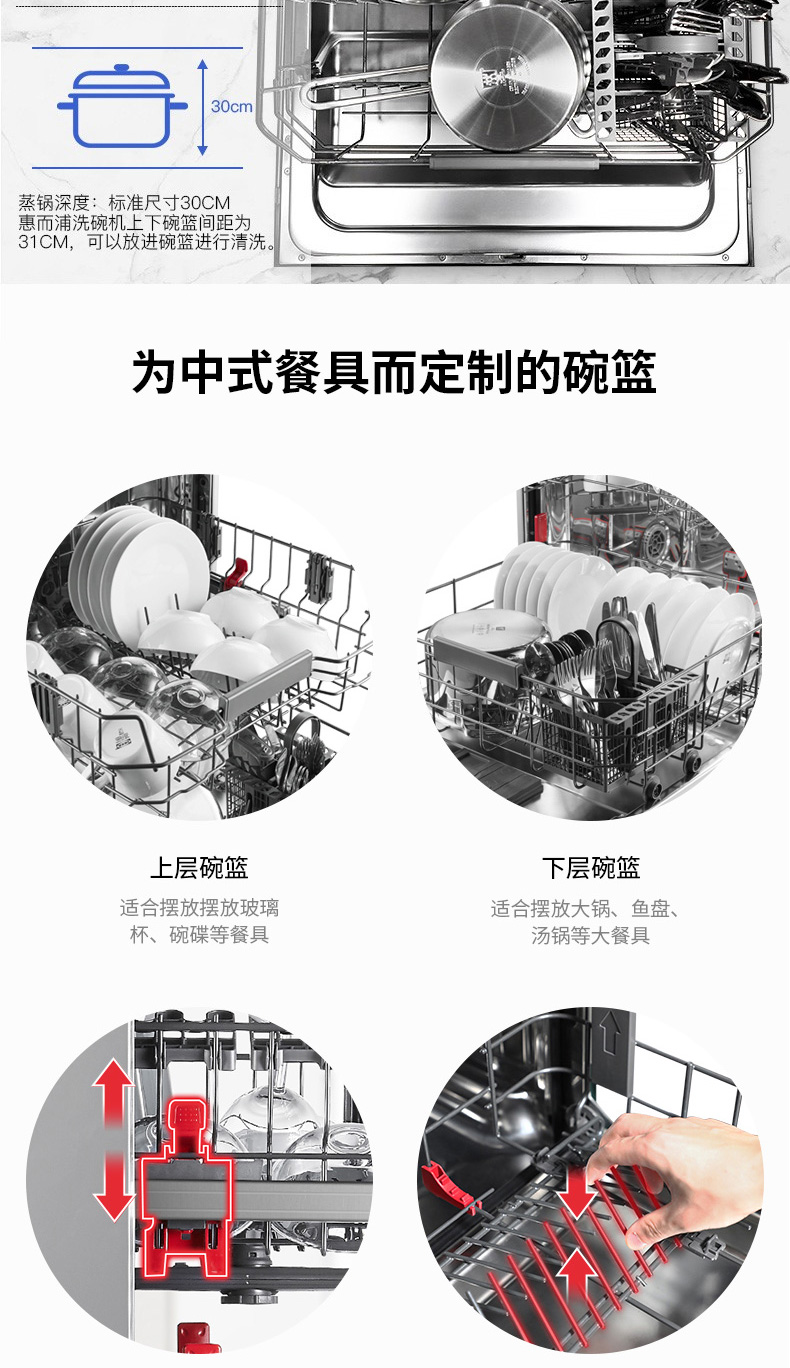 30cm

蒸锅深度：标准尺寸30CM
惠而浦洗碗机上下碗篮间距为31CM，可以放进碗篮进行清洗。

为中式餐具而定制的碗篮

上层碗篮

适合摆放摆放玻璃杯、碗碟等餐具

下层碗篮

适合摆放大锅、鱼盘、汤锅等大餐具