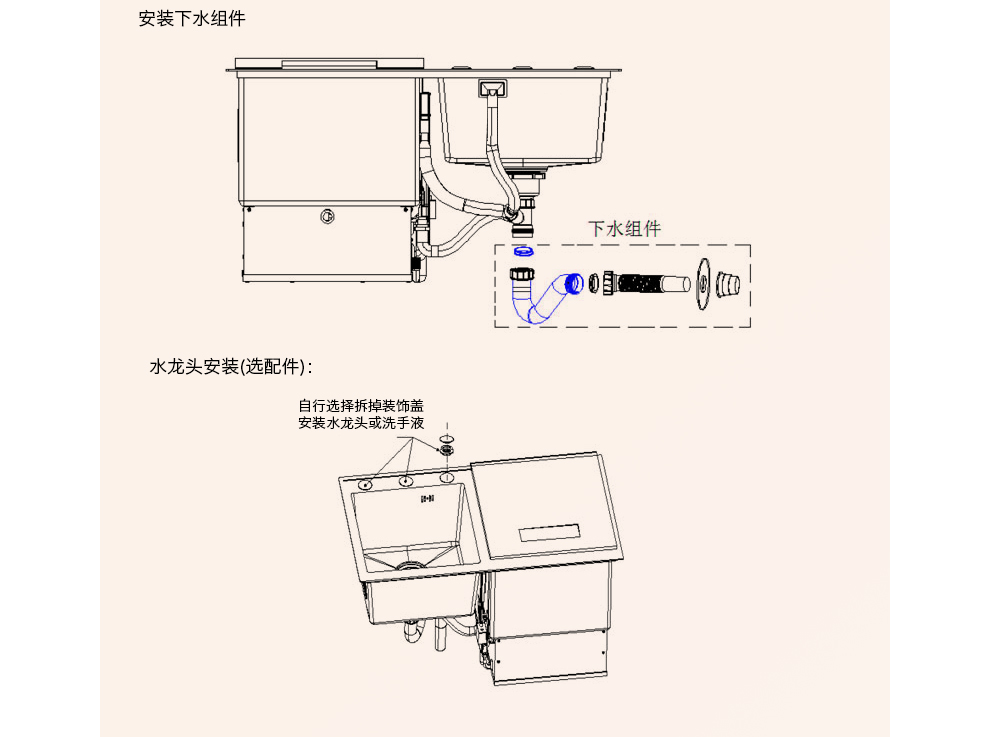 安装下水组件

下水组件

水龙头安装(选配件)：

自行选择拆掉装饰盖
安装水龙头或洗手液