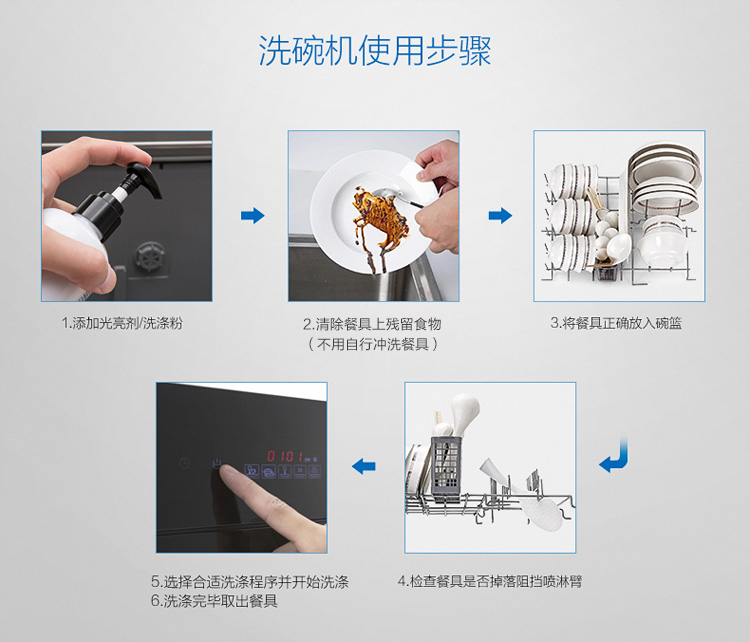 洗碗机使用步骤

1.添加光亮剂/洗涤粉

2.清除餐具上残留食物
（不用自行冲洗餐具）

3.将餐具正确放入碗篮

0101

5.选择合适洗涤程序并开始洗涤
6.洗涤完毕取出餐具

4.检查餐具是否掉落阻挡喷淋臂