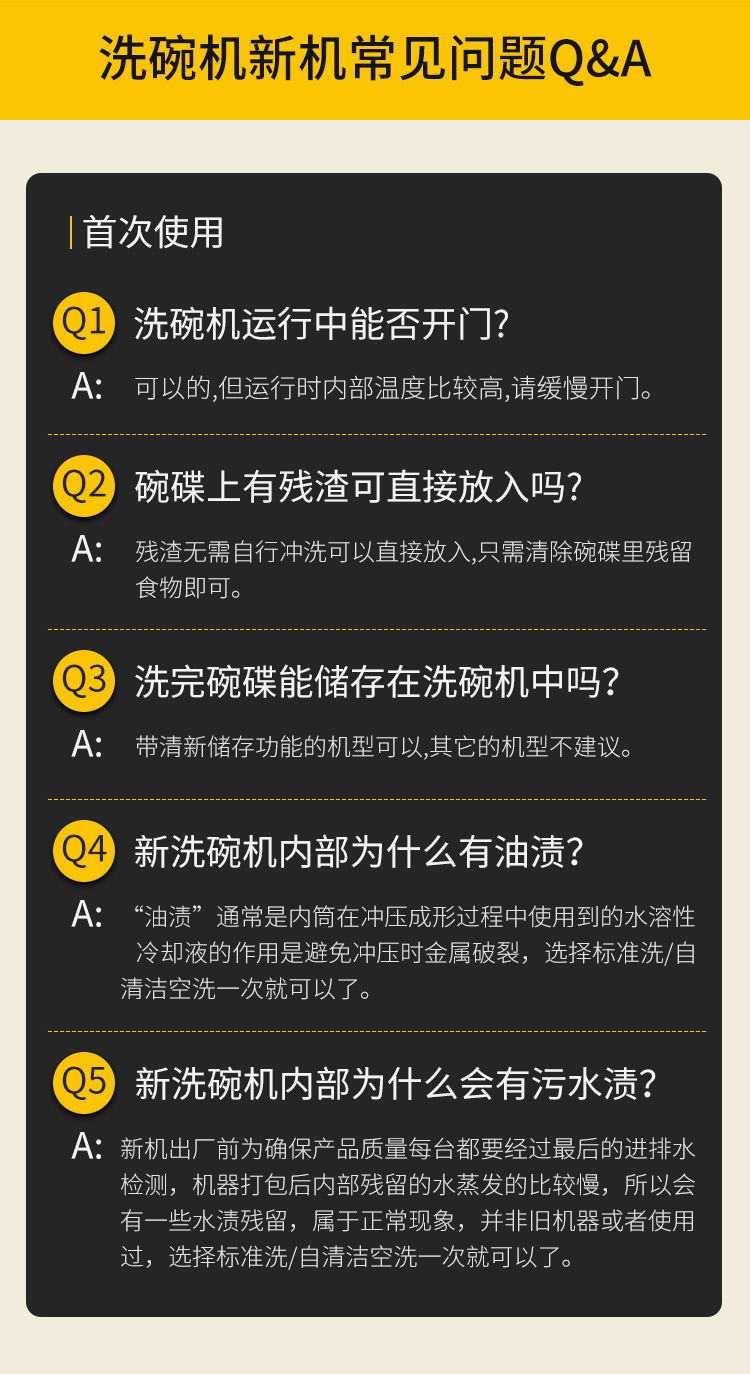 洗碗机新机常见问题Q&A

首次使用

Q1 洗碗机运行中能否开门?

A: 可以的,但运行时内部温度比较高,请缓慢开门。

Q2 碗碟上有残渣可直接放入吗?

A: 残渣无需自行冲洗可以直接放入,只需清除碗碟里残留食物即可。

Q3 洗完碗碟能储存在洗碗机中吗?

A: 带清新储存功能的机型可以,其它的机型不建议。

Q4 新洗碗机内部为什么有油渍?

A: “油渍”通常是内筒在冲压成形过程中使用到的水溶性冷却液的作用是避免冲压时金属破裂，选择标准洗/自清洁空洗一次就可以了。

Q5 新洗碗机内部为什么会有污水渍?

A: 新机出厂前为确保产品质量每台都要经过最后的进排水检测，机器打包后内部残留的水蒸发的比较慢，所以会有一些水渍残留，属于正常现象，并非旧机器或者使用过，选择标准洗/自清洁空洗一次就可以了。