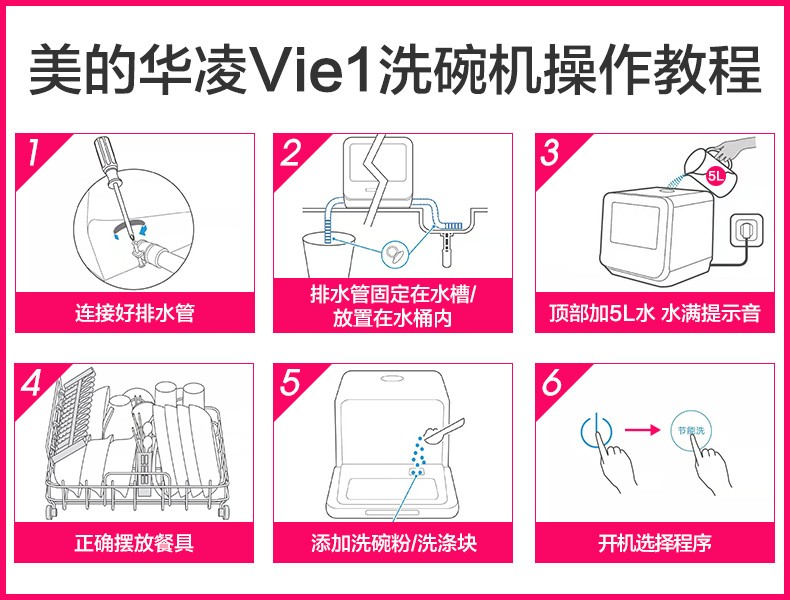 美的华凌Vie1洗碗机操作教程

1
连接好排水管

2
排水管固定在水槽/放置在水桶内

3
5L
顶部加5L水 水满提示音

4
正确摆放餐具

5
添加洗碗粉/洗涤块

6
节能洗
开机选择程序