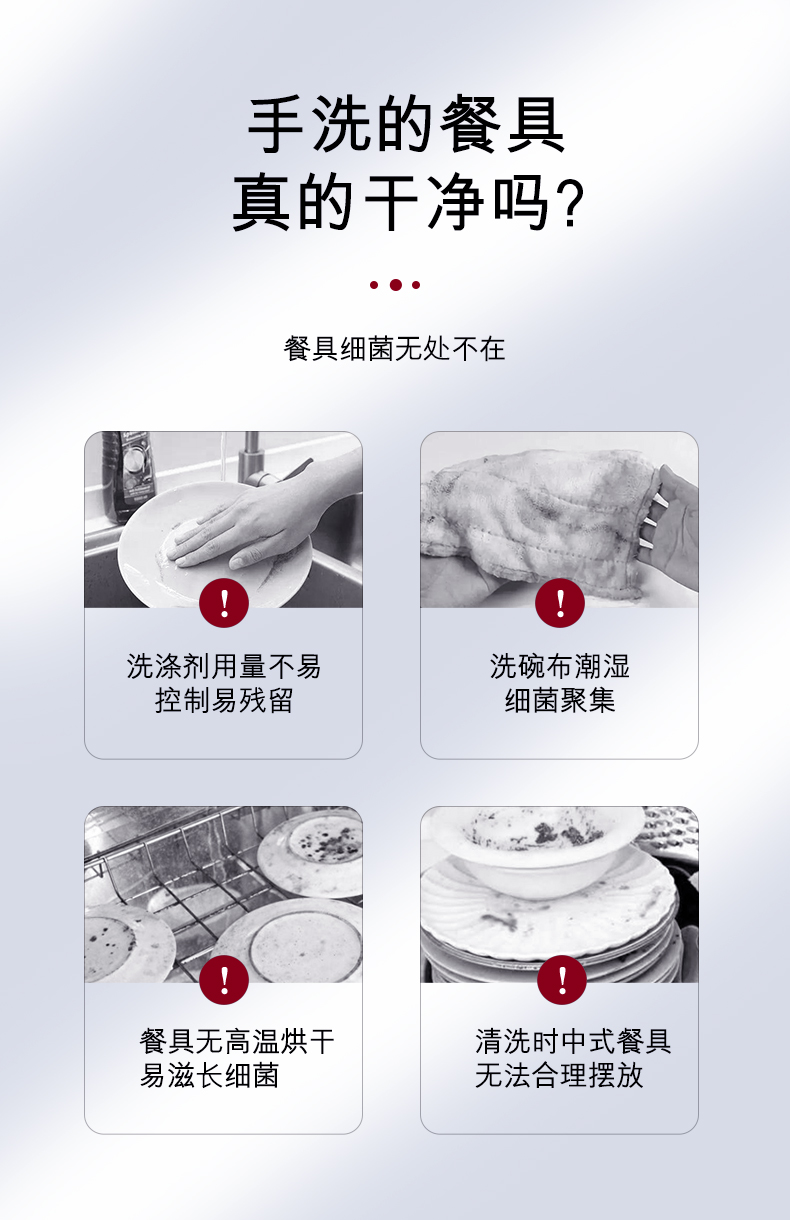 手洗的餐具
真的干净吗?

餐具细菌无处不在

!

洗涤剂用量不易
控制易残留

!

洗碗布潮湿
细菌聚集

!

餐具无高温烘干
易滋长细菌

!

清洗时中式餐具
无法合理摆放