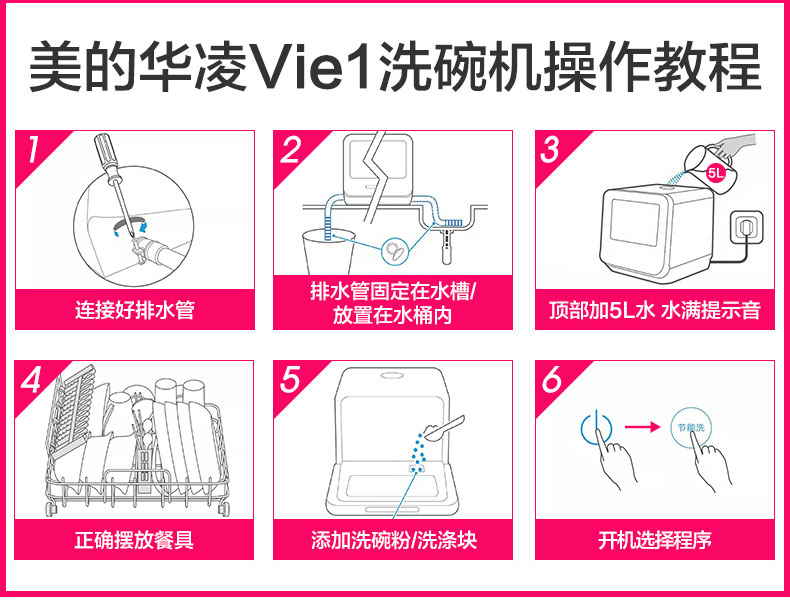 美的华凌Vie1洗碗机操作教程

1
连接好排水管

2
排水管固定在水槽/放置在水桶内

3
5L
顶部加5L水 水满提示音

4
正确摆放餐具

5
添加洗碗粉/洗涤块

6
节能洗
开机选择程序