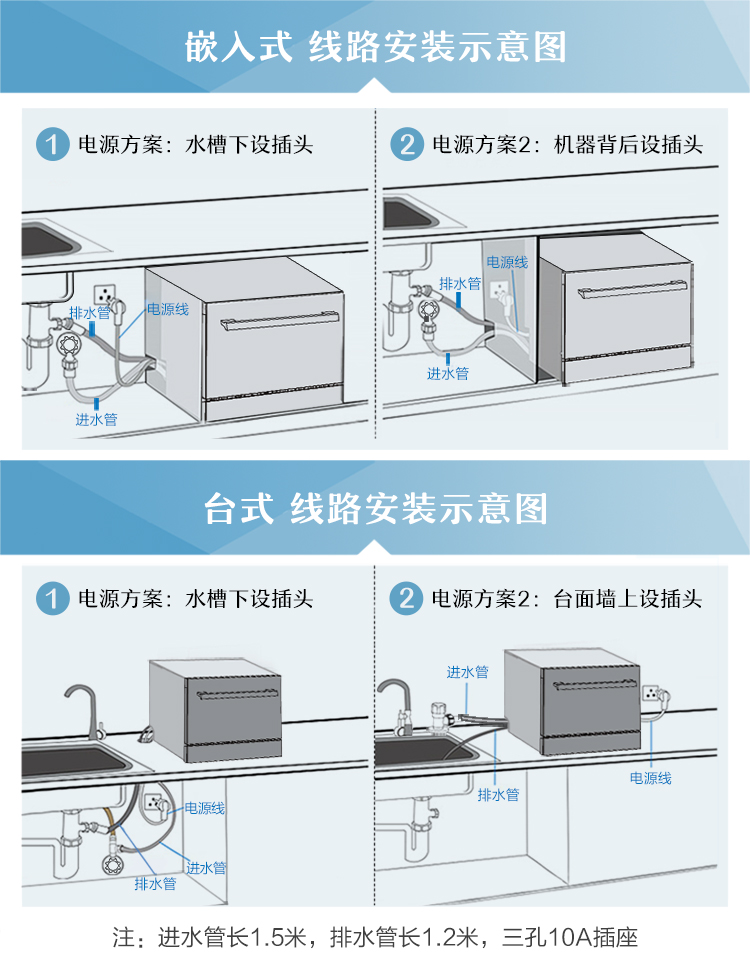 嵌入式 线路安装示意图

1 电源方案：水槽下设插头

排水管
电源线
进水管

2 电源方案2：机器背后设插头

电源线
排水管
进水管

台式 线路安装示意图

1 电源方案：水槽下设插头

电源线
进水管
排水管

2 电源方案2：台面墙上设插头

进水管
排水管
电源线

注：进水管长1.5米，排水管长1.2米，三孔10A插座