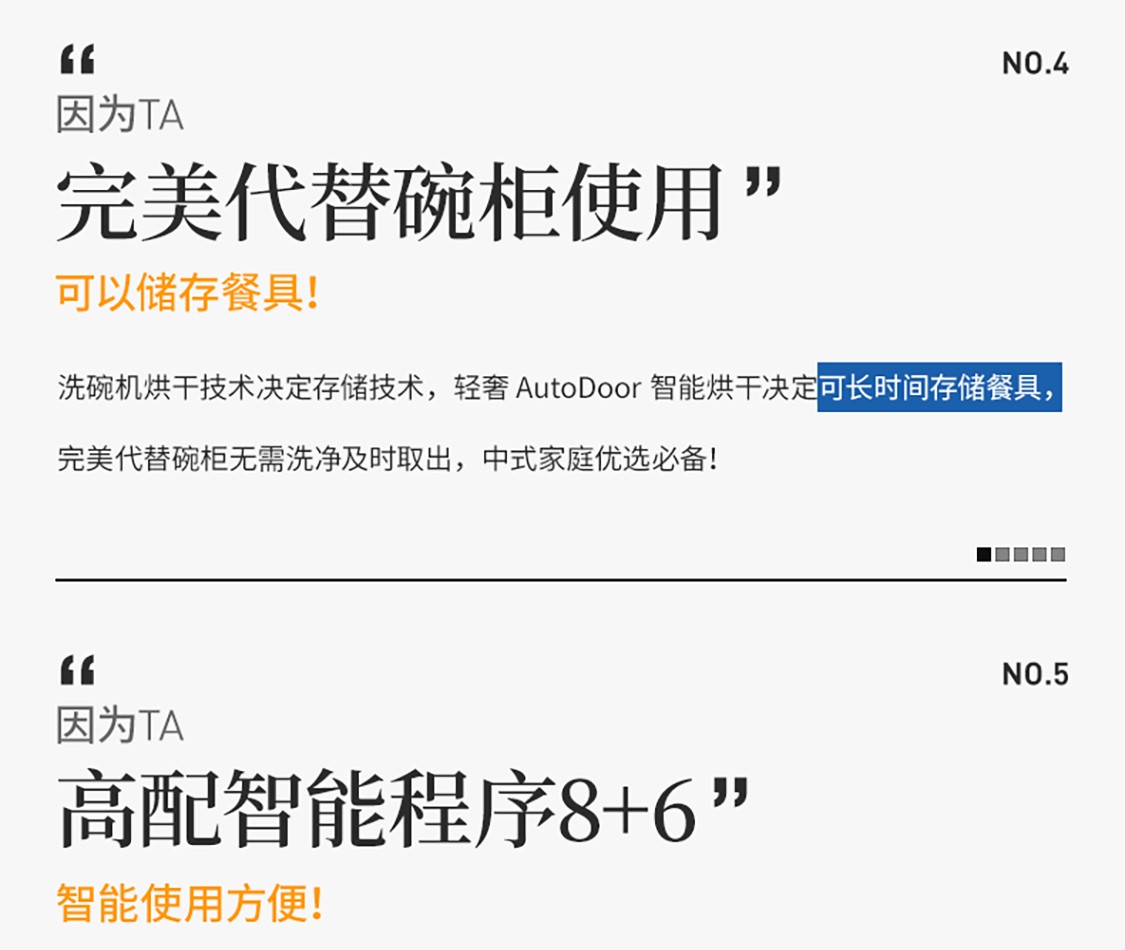 “
NO.4
因为TA
完美代替碗柜使用”
可以储存餐具!

洗碗机烘干技术决定存储技术，轻奢 AutoDoor 智能烘干决定可长时间存储餐具，

完美代替碗柜无需洗净及时取出，中式家庭优选必备!

“
NO.5
因为TA
高配智能程序8+6”
智能使用方便!