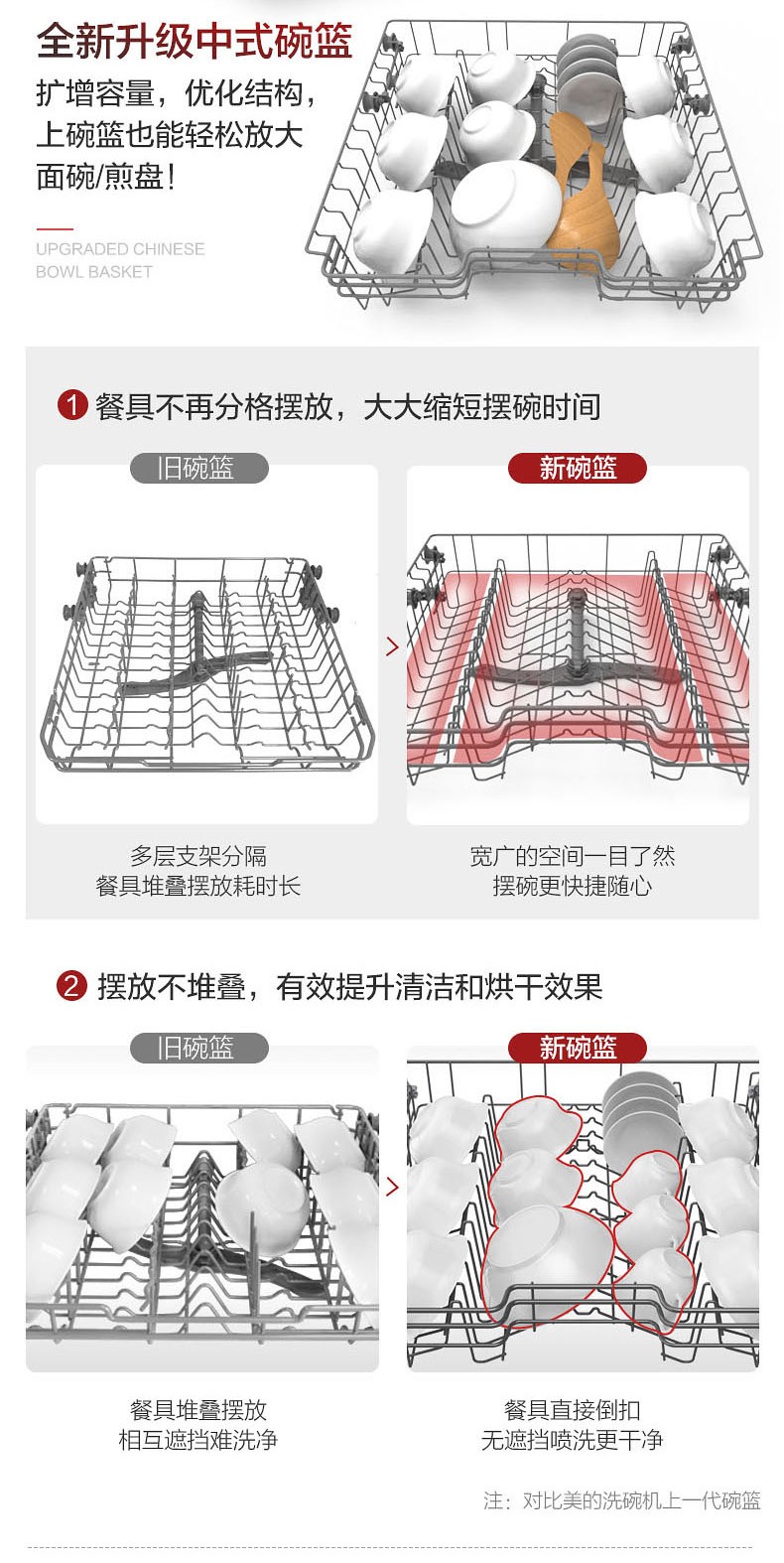 全新升级中式碗篮

扩增容量，优化结构，上碗篮也能轻松放大面碗/煎盘！

UPGRADED CHINESE BOWL BASKET

1 餐具不再分格摆放，大大缩短摆碗时间

旧碗篮

新碗篮

多层支架分隔
餐具堆叠摆放耗时长

宽广的空间一目了然
摆碗更快捷随心

2 摆放不堆叠，有效提升清洁和烘干效果

旧碗篮

新碗篮

餐具堆叠摆放
相互遮挡难洗净

餐具直接倒扣
无遮挡喷洗更干净

注：对比美的洗碗机上一代碗篮