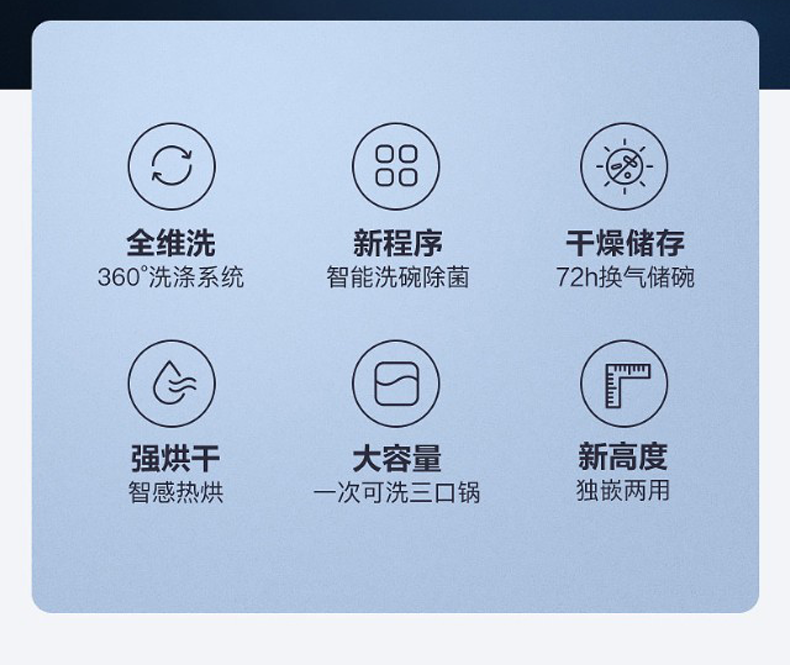 全维洗
360°洗涤系统

新程序
智能洗碗除菌

干燥储存
72h换气储碗

强烘干
智感热烘

大容量
一次可洗三口锅

新高度
独嵌两用