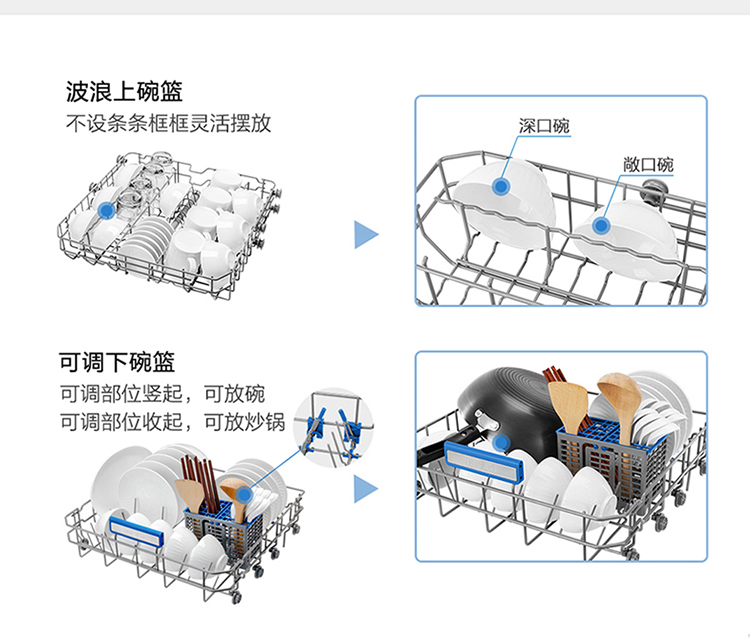 波浪上碗篮
不设条条框框灵活摆放

深口碗
敞口碗

可调下碗篮
可调部位竖起，可放碗
可调部位收起，可放炒锅