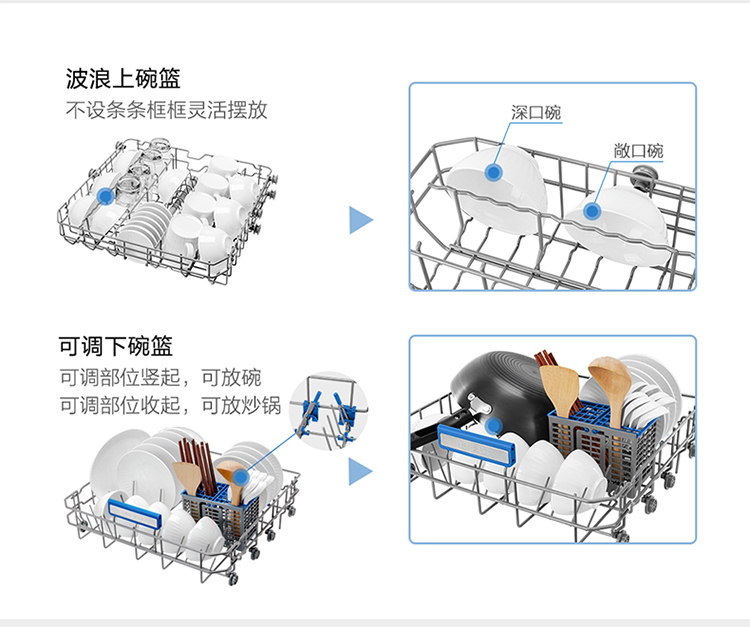 波浪上碗篮
不设条条框框灵活摆放

深口碗
敞口碗

可调下碗篮
可调部位竖起，可放碗
可调部位收起，可放炒锅