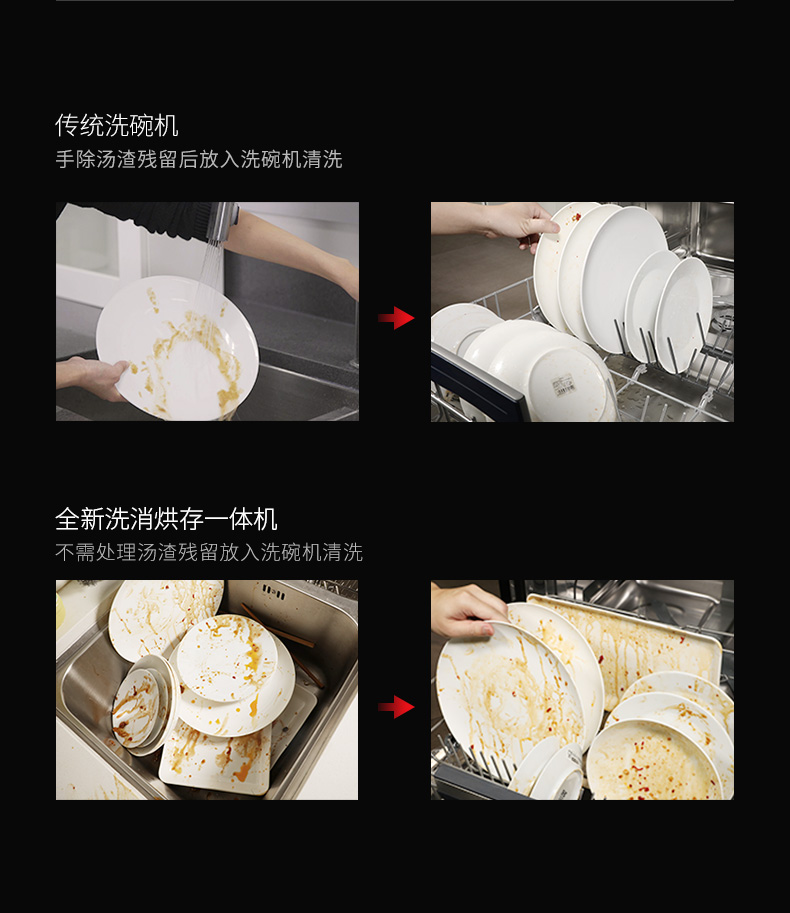 传统洗碗机
手除汤渣残留后放入洗碗机清洗

全新洗消烘存一体机
不需处理汤渣残留放入洗碗机清洗