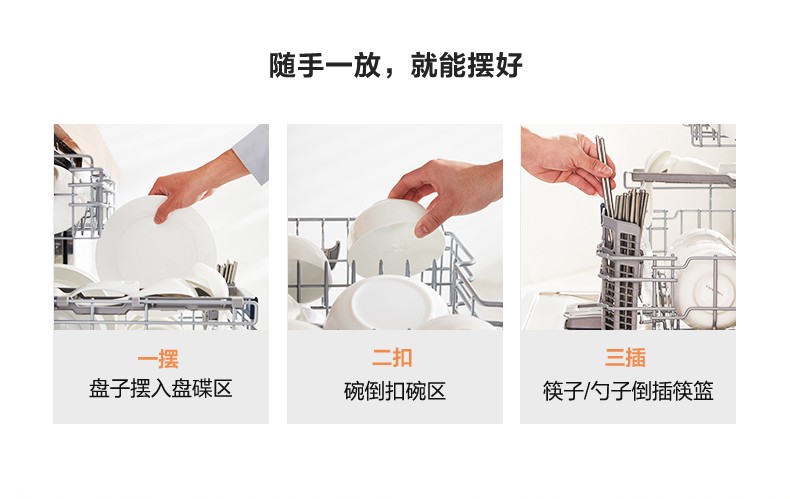 随手一放，就能摆好

一摆
盘子摆入盘碟区

二扣
碗倒扣碗区

三插
筷子/勺子倒插筷篮