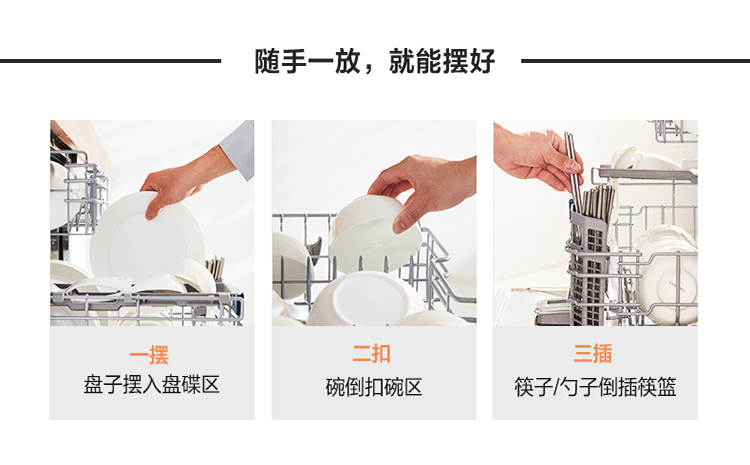 随手一放，就能摆好

一摆
盘子摆入盘碟区

二扣
碗倒扣碗区

三插
筷子/勺子倒插筷篮