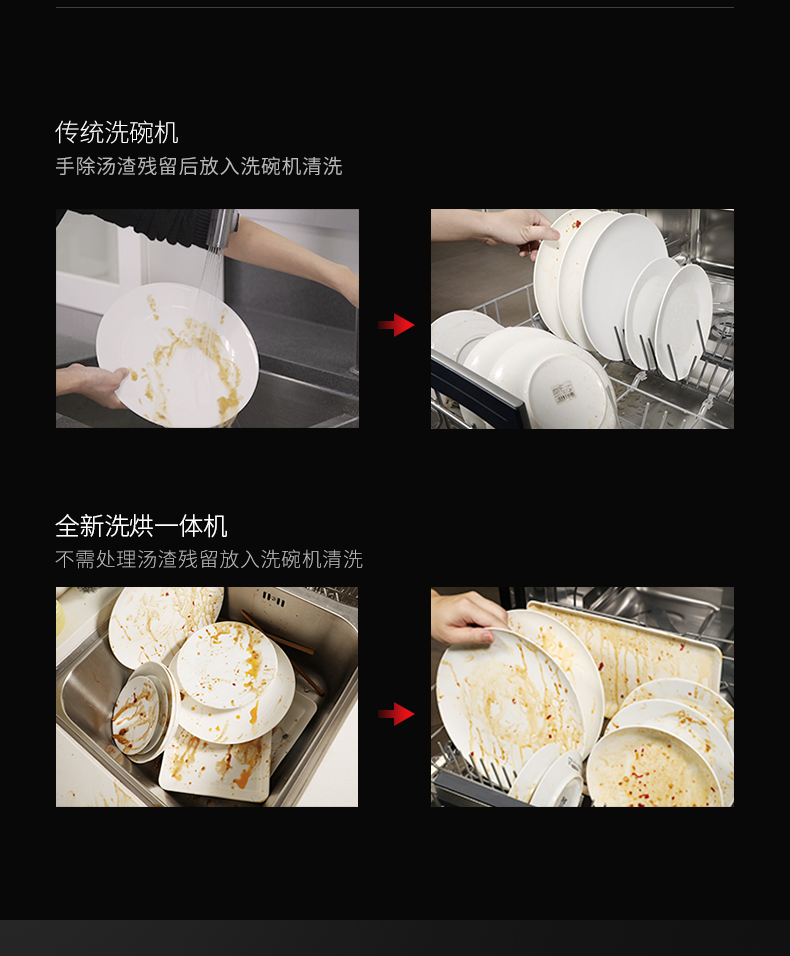 传统洗碗机
手除汤渣残留后放入洗碗机清洗

全新洗烘一体机
不需处理汤渣残留放入洗碗机清洗