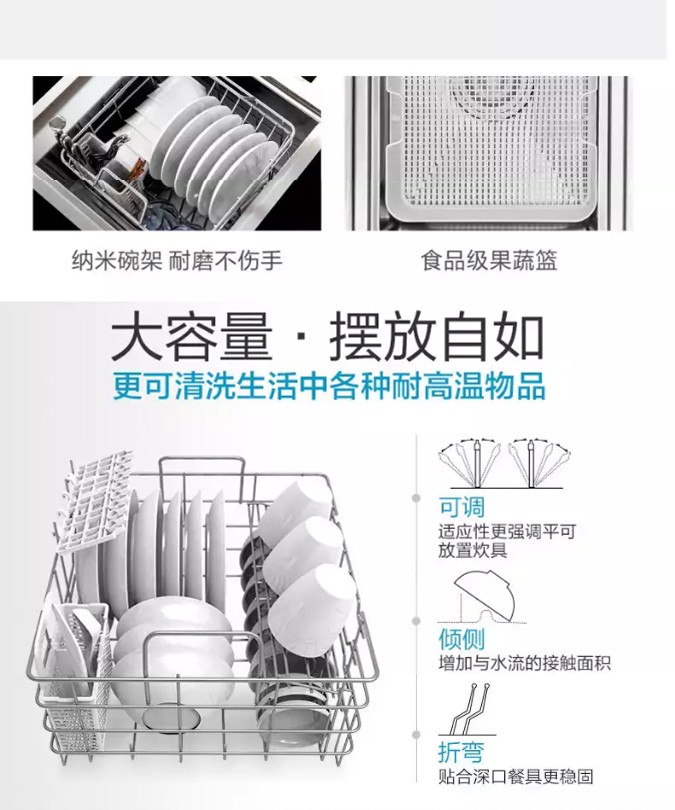 纳米碗架 耐磨不伤手

食品级果蔬篮

大容量 · 摆放自如

更可清洗生活中各种耐高温物品

可调
适应性更强调平可放置炊具

倾侧
增加与水流的接触面积

折弯
贴合深口餐具更稳固