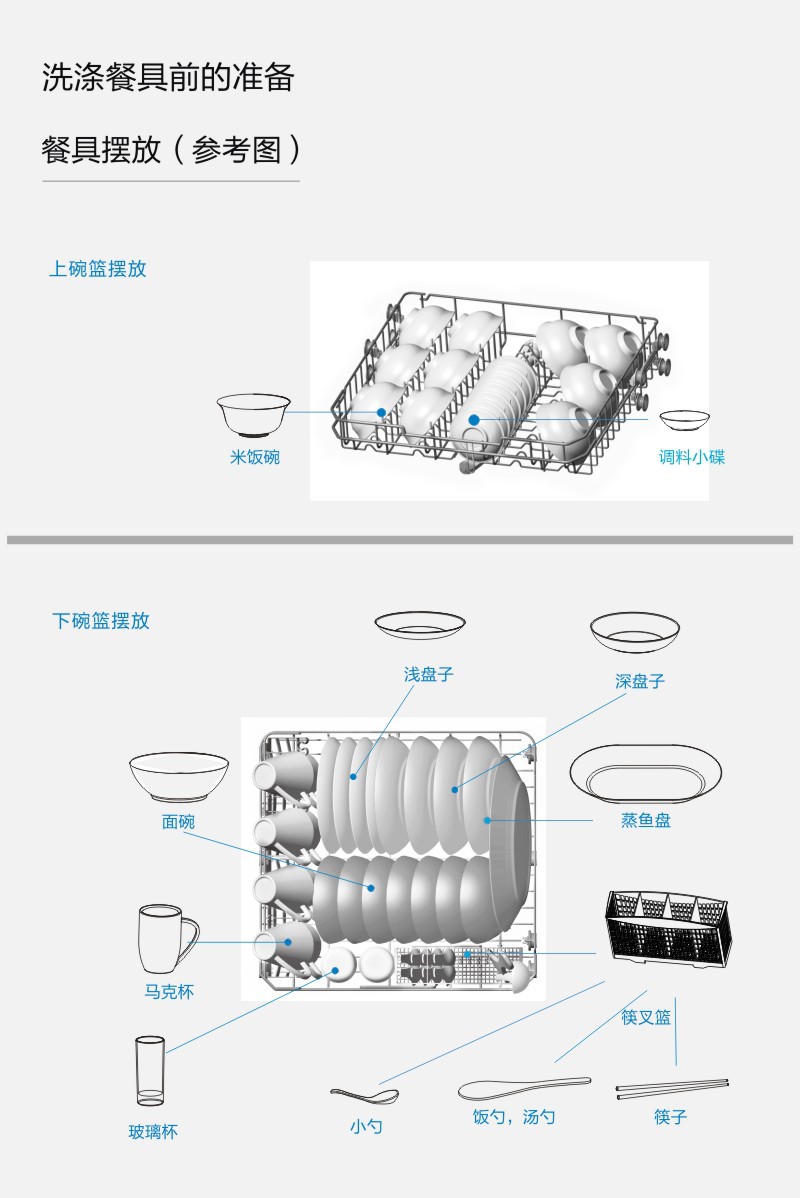 洗涤餐具前的准备

餐具摆放（参考图）

上碗篮摆放

米饭碗

调料小碟

下碗篮摆放

浅盘子

深盘子

面碗

蒸鱼盘

马克杯

筷叉篮

玻璃杯

小勺

饭勺，汤勺

筷子