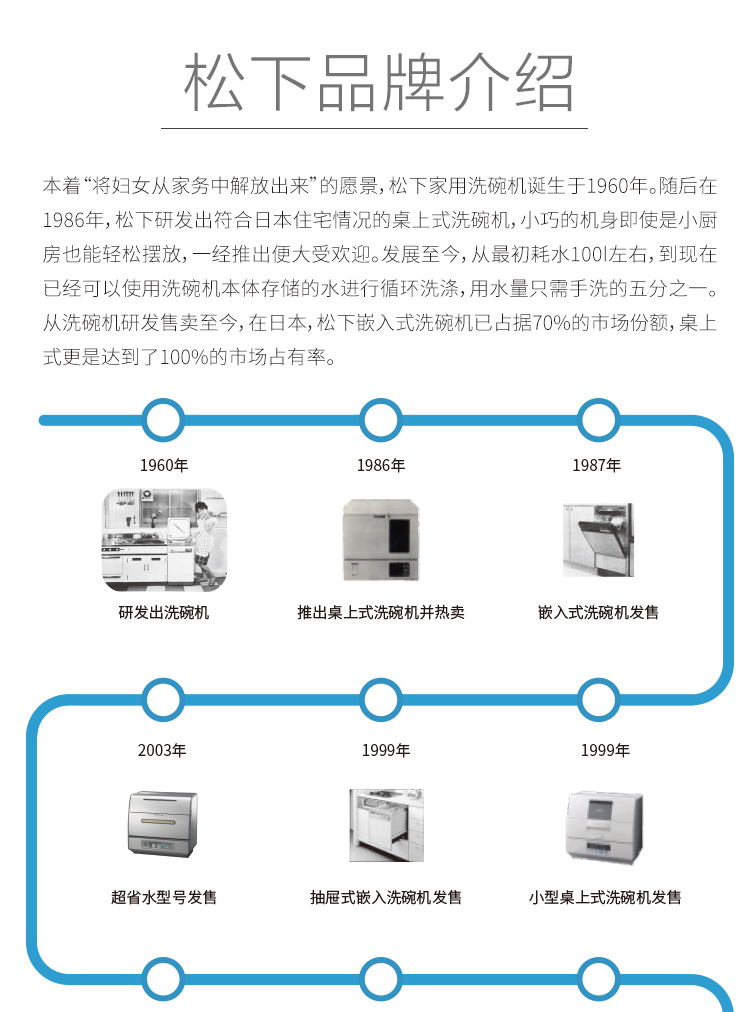 松下品牌介绍

本着“将妇女从家务中解放出来”的愿景，松下家用洗碗机诞生于1960年。随后在1986年，松下研发出符合日本住宅情况的桌上式洗碗机，小巧的机身即使是小厨房也能轻松摆放，一经推出便大受欢迎。发展至今，从最初耗水100l左右，到现在已经可以使用洗碗机本体存储的水进行循环洗涤，用水量只需手洗的五分之一。从洗碗机研发售卖至今，在日本，松下嵌入式洗碗机已占据70%的市场份额，桌上式更是达到了100%的市场占有率。

1960年
研发出洗碗机

1986年
推出桌上式洗碗机并热卖

1987年
嵌入式洗碗机发售

2003年
超省水型号发售

1999年
抽屉式嵌入洗碗机发售

1999年
小型桌上式洗碗机发售