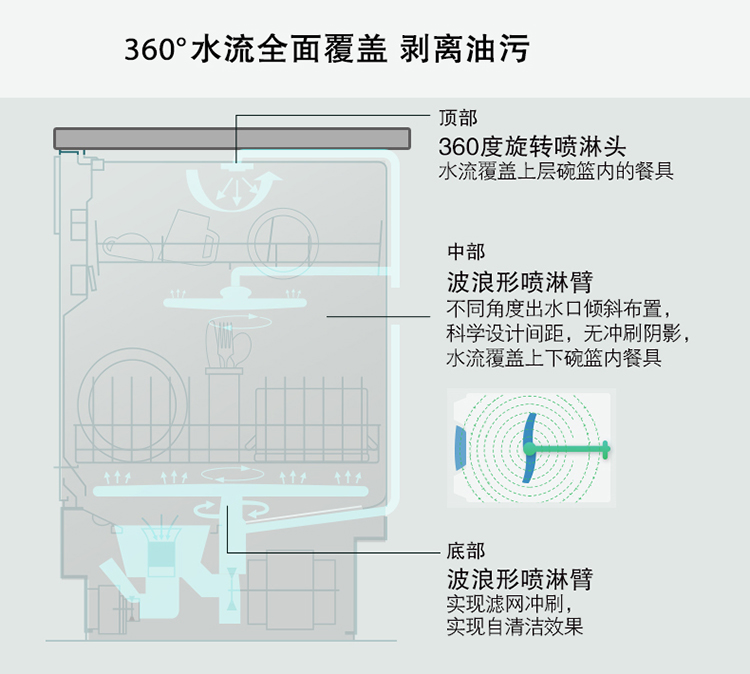 360°水流全面覆盖 剥离油污

顶部
360度旋转喷淋头
水流覆盖上层碗篮内的餐具

中部
波浪形喷淋臂
不同角度出水口倾斜布置，科学设计间距，无冲刷阴影，水流覆盖上下碗篮内餐具

底部
波浪形喷淋臂
实现滤网冲刷，实现自清洁效果