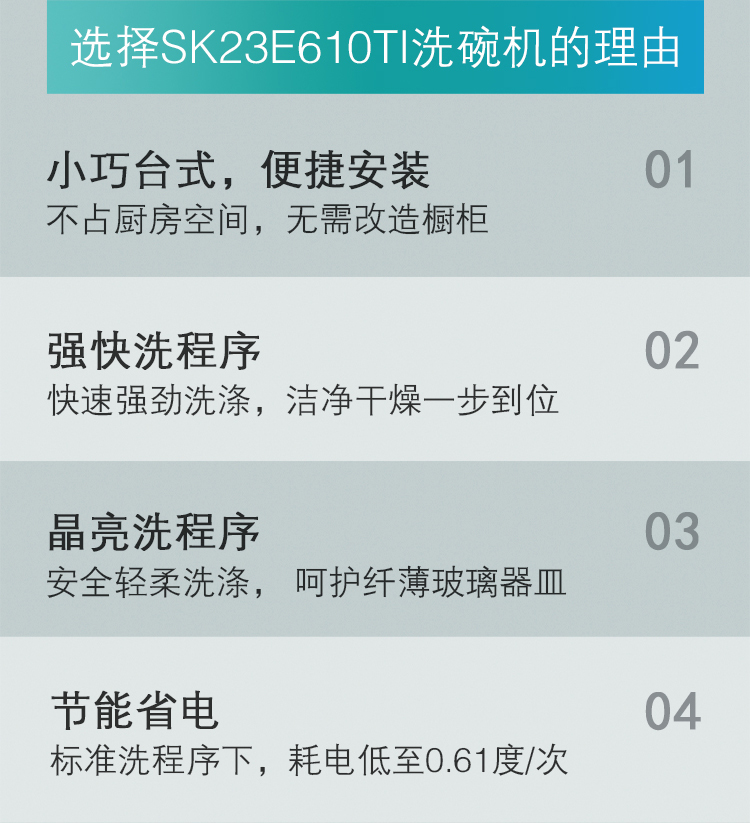 选择SK23E610TI洗碗机的理由

小巧台式，便捷安装
不占厨房空间，无需改造橱柜

01

强快洗程序
快速强劲洗涤，洁净干燥一步到位

02

晶亮洗程序
安全轻柔洗涤，呵护纤薄玻璃器皿

03

节能省电
标准洗程序下，耗电低至0.61度/次

04