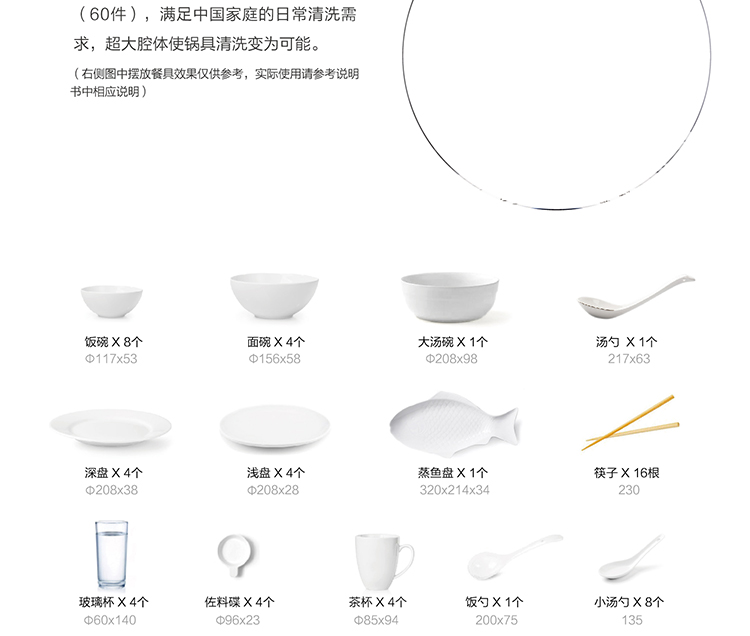 （60件），满足中国家庭的日常清洗需求，超大腔体使锅具清洗变为可能。

（右侧图中摆放餐具效果仅供参考，实际使用请参考说明书中相应说明）

饭碗 X 8个
Φ117x53

面碗 X 4个
Φ156x58

大汤碗 X 1个
Φ208x98

汤勺 X 1个
217x63

深盘 X 4个
Φ208x38

浅盘 X 4个
Φ208x28

蒸鱼盘 X 1个
320x214x34

筷子 X 16根
230

玻璃杯 X 4个
Φ60x140

佐料碟 X 4个
Φ96x23

茶杯 X 4个
Φ85x94

饭勺 X 1个
200x75

小汤勺 X 8个
135