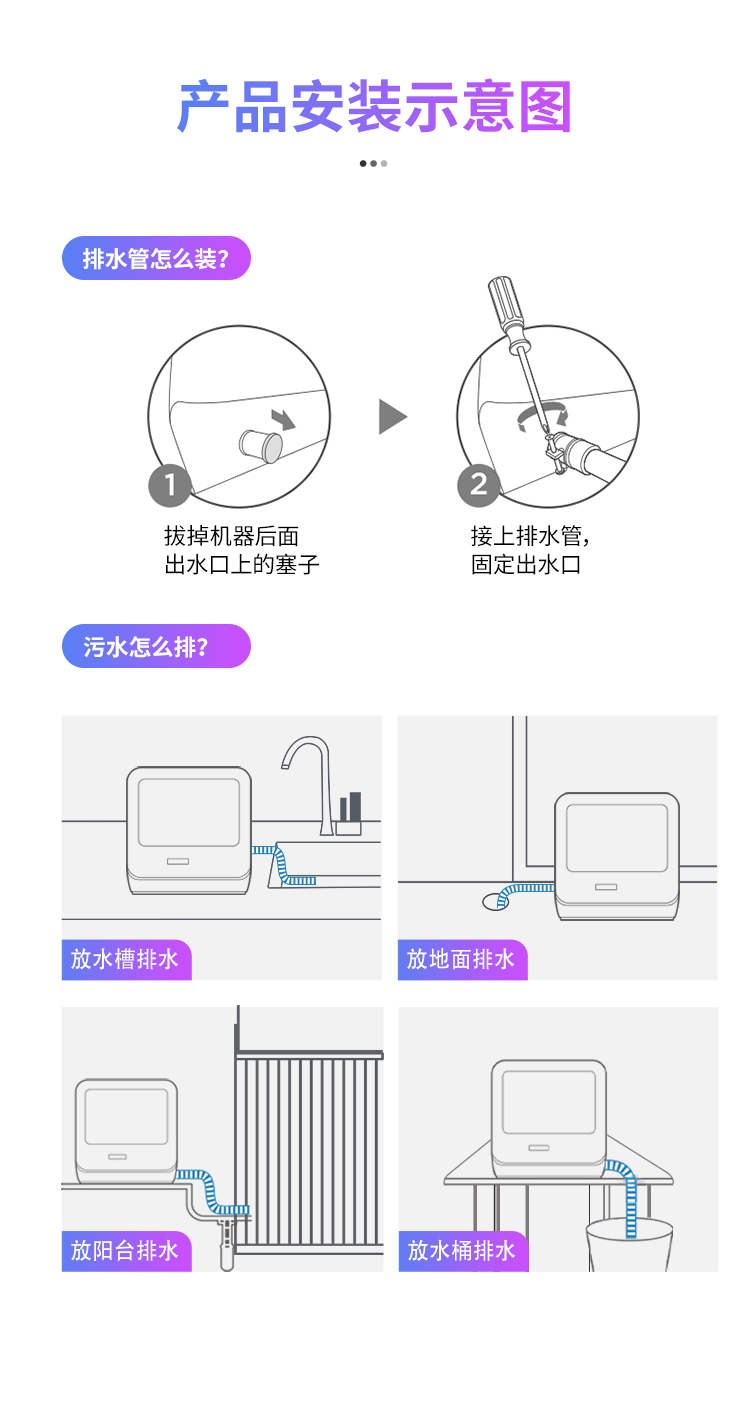 产品安装示意图

排水管怎么装?

1

拔掉机器后面
出水口上的塞子

2

接上排水管,
固定出水口

污水怎么排?

放水槽排水

放地面排水

放阳台排水

放水桶排水