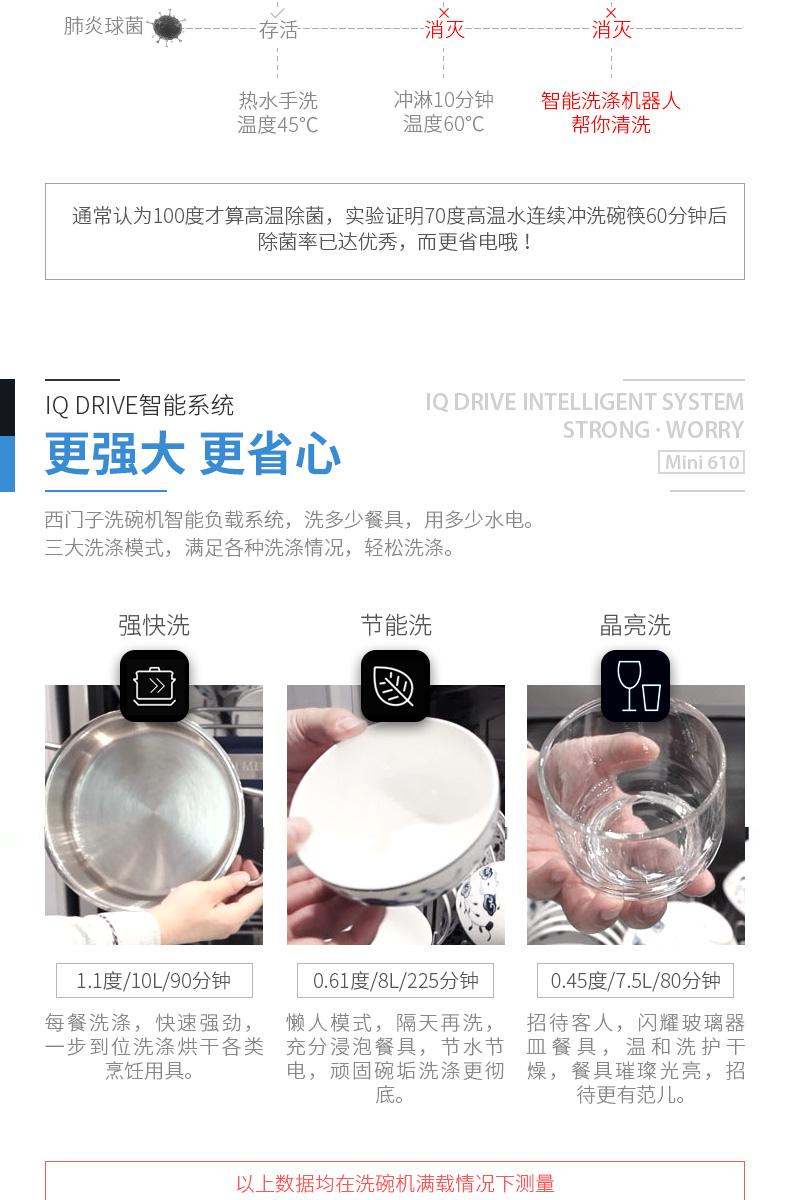 肺炎球菌 存活 消灭 消灭

热水手洗
温度45℃

冲淋10分钟
温度60℃

智能洗涤机器人
帮你清洗

通常认为100度才算高温除菌，实验证明70度高温水连续冲洗碗筷60分钟后除菌率已达优秀，而更省电哦！

IQ DRIVE智能系统
更强大 更省心

IQ DRIVE INTELLIGENT SYSTEM
STRONG · WORRY
Mini 610

西门子洗碗机智能负载系统，洗多少餐具，用多少水电。
三大洗涤模式，满足各种洗涤情况，轻松洗涤。

强快洗

1.1度/10L/90分钟

每餐洗涤，快速强劲，一步到位洗涤烘干各类烹饪用具。

节能洗

0.61度/8L/225分钟

懒人模式，隔天再洗，充分浸泡餐具，节水节电，顽固碗垢洗涤更彻底。

晶亮洗

0.45度/7.5L/80分钟

招待客人，闪耀玻璃器皿餐具，温和洗护干燥，餐具璀璨光亮，招待更有范儿。

以上数据均在洗碗机满载情况下测量