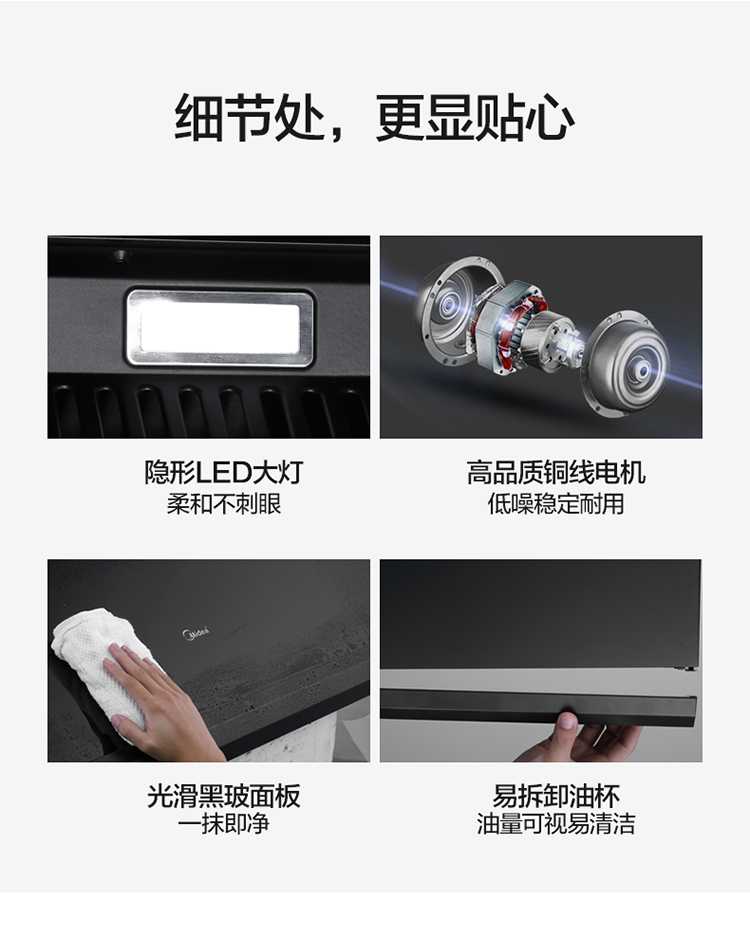 细节处，更显贴心

隐形LED大灯
柔和不刺眼

高品质铜线电机
低噪稳定耐用

Midea

光滑黑玻面板
一抹即净

易拆卸油杯
油量可视易清洁