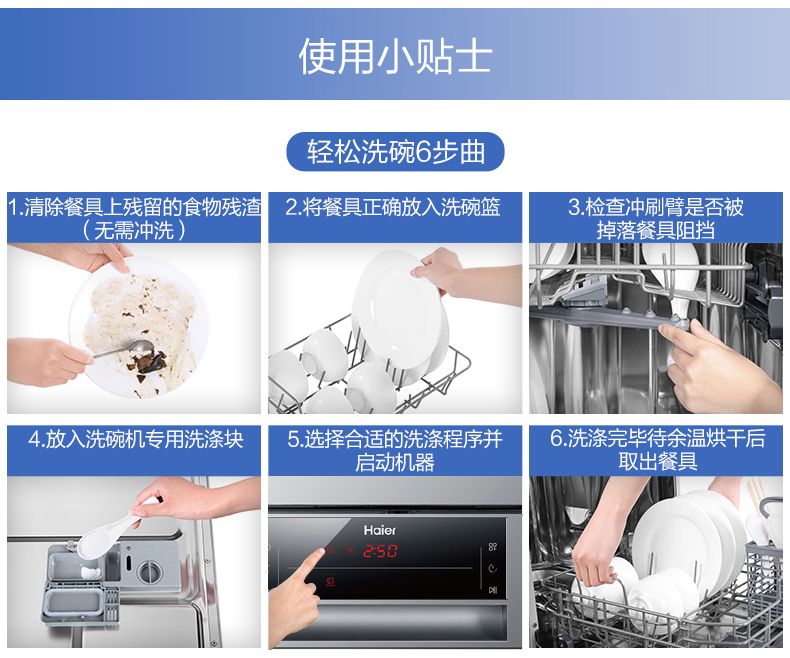 使用小贴士

轻松洗碗6步曲

1.清除餐具上残留的食物残渣（无需冲洗）

2.将餐具正确放入洗碗篮

3.检查冲刷臂是否被掉落餐具阻挡

4.放入洗碗机专用洗涤块

5.选择合适的洗涤程序并启动机器

Haier

2:50

6.洗涤完毕待余温烘干后取出餐具