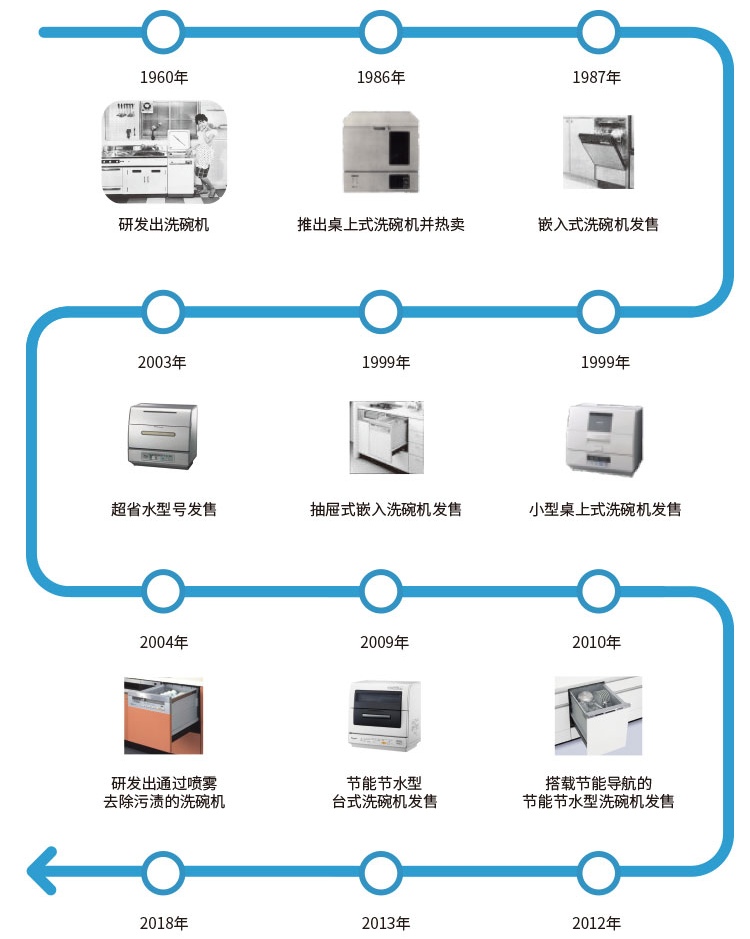 1960年

研发出洗碗机

1986年

推出桌上式洗碗机并热卖

1987年

嵌入式洗碗机发售

2003年

超省水型号发售

1999年

抽屉式嵌入洗碗机发售

1999年

小型桌上式洗碗机发售

2004年

研发出通过喷雾去除污渍的洗碗机

2009年

节能节水型台式洗碗机发售

2010年

搭载节能导航的节能节水型洗碗机发售

2018年

2013年

2012年