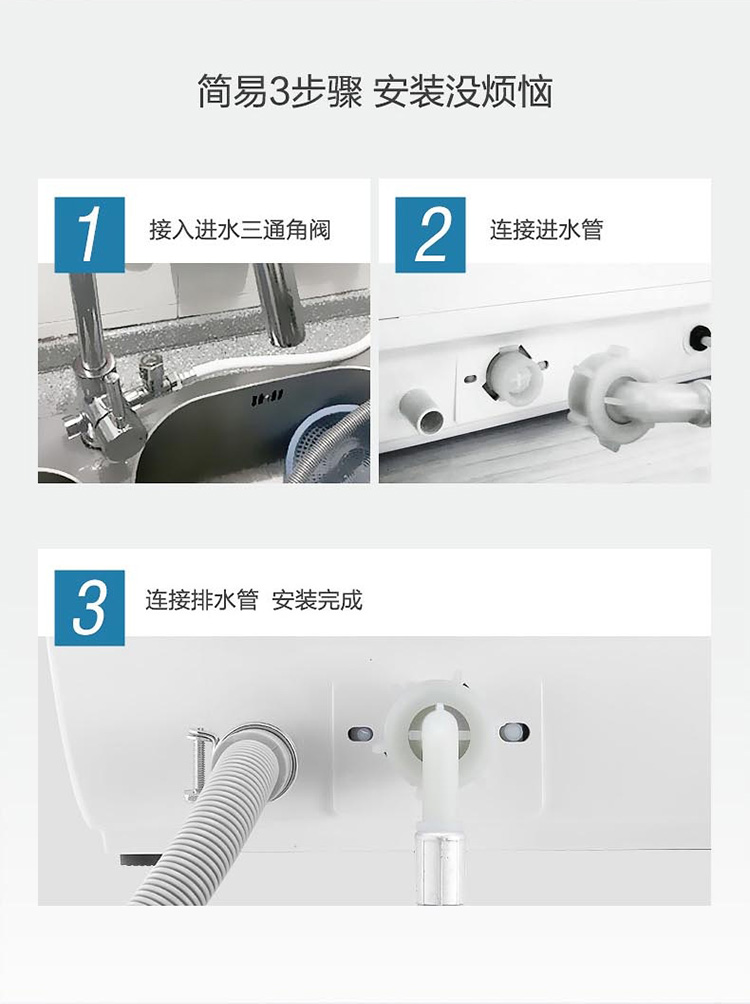 简易3步骤 安装没烦恼

1 接入进水三通角阀

2 连接进水管

3 连接排水管 安装完成