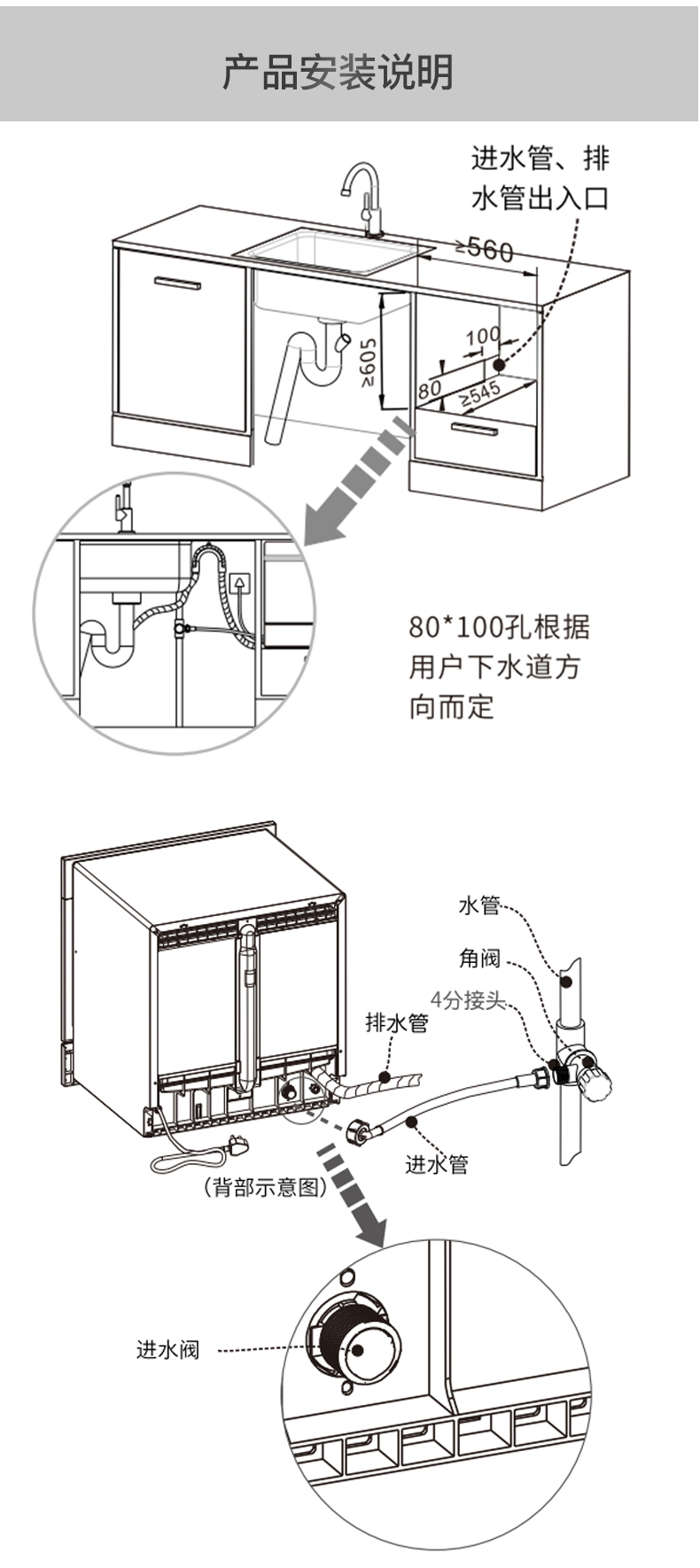 产品安装说明

进水管、排水管出入口

≥560

≥605

100

80

≥545

80*100孔根据用户下水道方向而定

水管

角阀

4分接头

排水管

进水管

(背部示意图)

进水阀