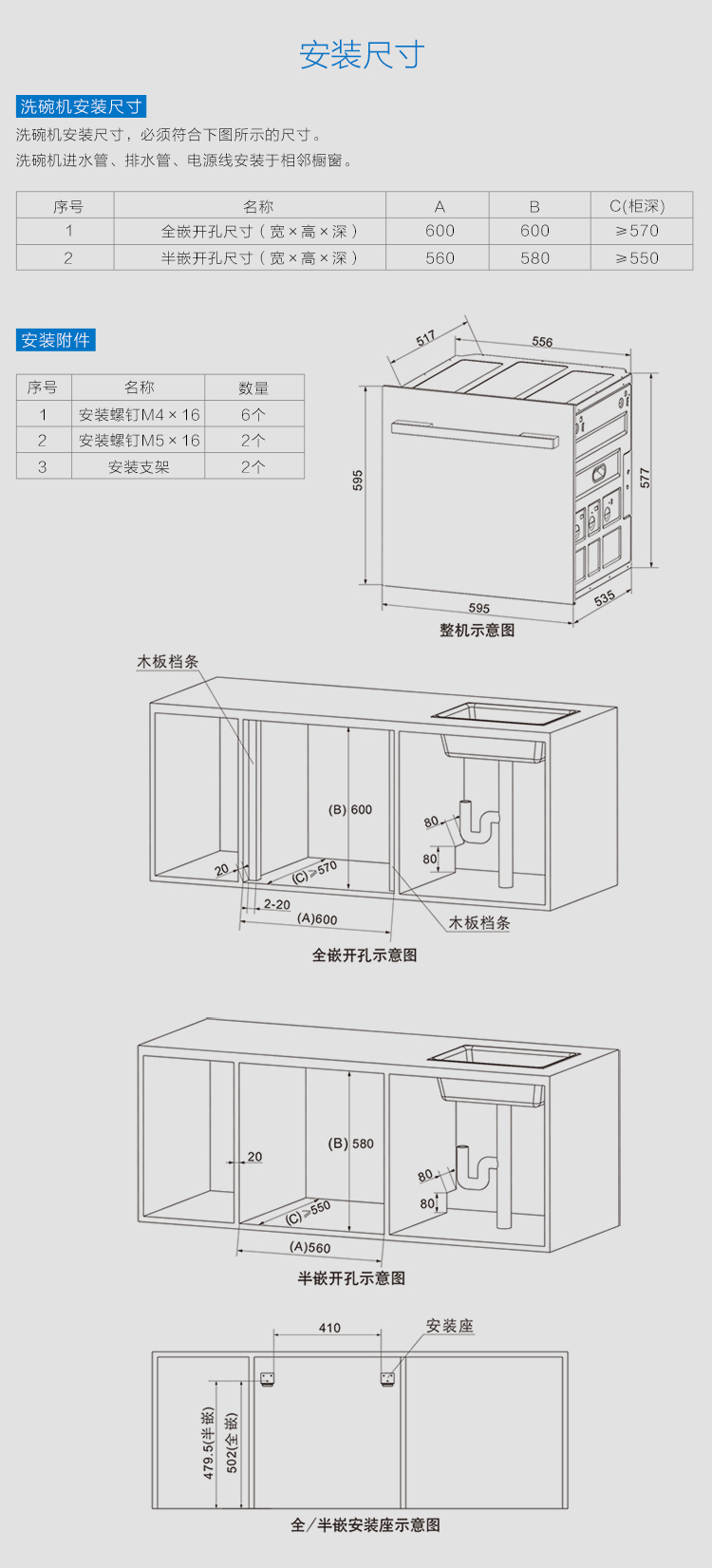 安装尺寸

洗碗机安装尺寸

洗碗机安装尺寸，必须符合下图所示的尺寸。
洗碗机进水管、排水管、电源线安装于相邻橱窗。

| 序号 | 名称 | A | B | C(柜深) |
|---|---|---|---|---|
| 1 | 全嵌开孔尺寸（宽×高×深） | 600 | 600 | ≥570 |
| 2 | 半嵌开孔尺寸（宽×高×深） | 560 | 580 | ≥550 |

安装附件

| 序号 | 名称 | 数量 |
|---|---|---|
| 1 | 安装螺钉M4×16 | 6个 |
| 2 | 安装螺钉M5×16 | 2个 |
| 3 | 安装支架 | 2个 |

517
556
595
577
595
535
整机示意图

木板档条
(B) 600
80
80
20
(C)≥570
2-20
(A)600
木板档条
全嵌开孔示意图

(B) 580
20
80
80
(C)≥550
(A)560
半嵌开孔示意图

410
安装座
479.5(半嵌)
502(全嵌)
全/半嵌安装座示意图