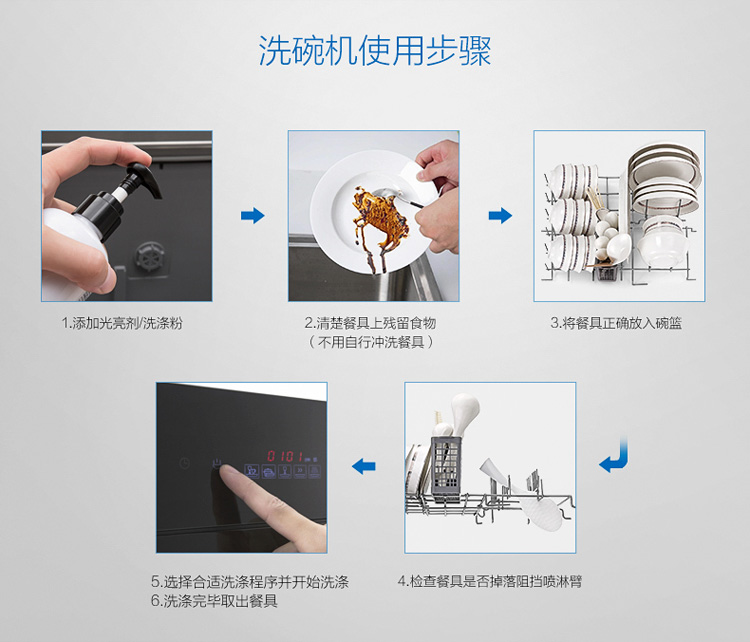 洗碗机使用步骤

1.添加光亮剂/洗涤粉

2.清楚餐具上残留食物
（不用自行冲洗餐具）

3.将餐具正确放入碗篮

0101

5.选择合适洗涤程序并开始洗涤
6.洗涤完毕取出餐具

4.检查餐具是否掉落阻挡喷淋臂