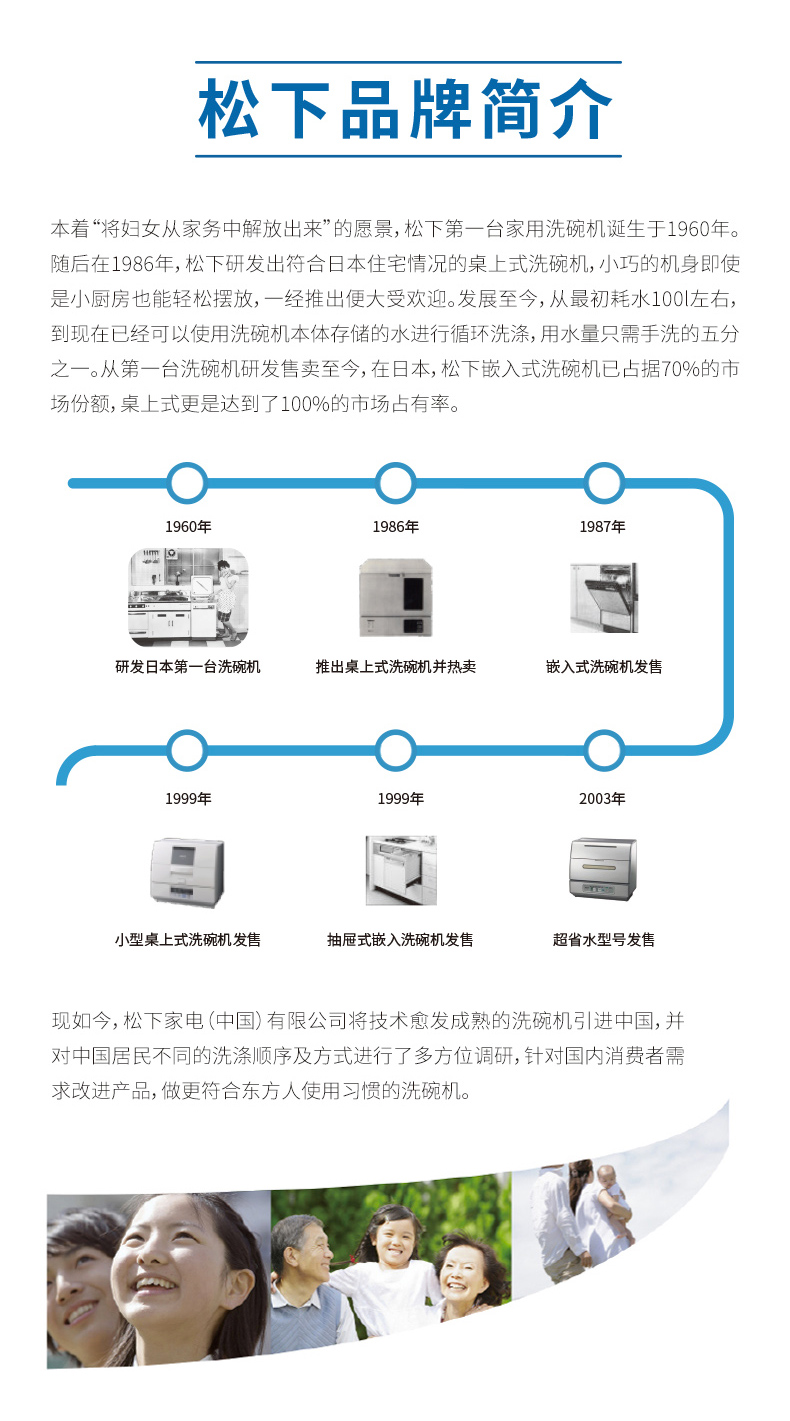 松下品牌简介

本着“将妇女从家务中解放出来”的愿景，松下第一台家用洗碗机诞生于1960年。随后在1986年，松下研发出符合日本住宅情况的桌上式洗碗机，小巧的机身即使是小厨房也能轻松摆放，一经推出便大受欢迎。发展至今，从最初耗水100l左右，到现在已经可以使用洗碗机本体存储的水进行循环洗涤，用水量只需手洗的五分之一。从第一台洗碗机研发售卖至今，在日本，松下嵌入式洗碗机已占据70%的市场份额，桌上式更是达到了100%的市场占有率。

1960年
研发日本第一台洗碗机

1986年
推出桌上式洗碗机并热卖

1987年
嵌入式洗碗机发售

1999年
小型桌上式洗碗机发售

1999年
抽屉式嵌入洗碗机发售

2003年
超省水型号发售

现如今，松下家电（中国）有限公司将技术愈发成熟的洗碗机引进中国，并对中国居民不同的洗涤顺序及方式进行了多方位调研，针对国内消费者需求改进产品，做更符合东方人使用习惯的洗碗机。