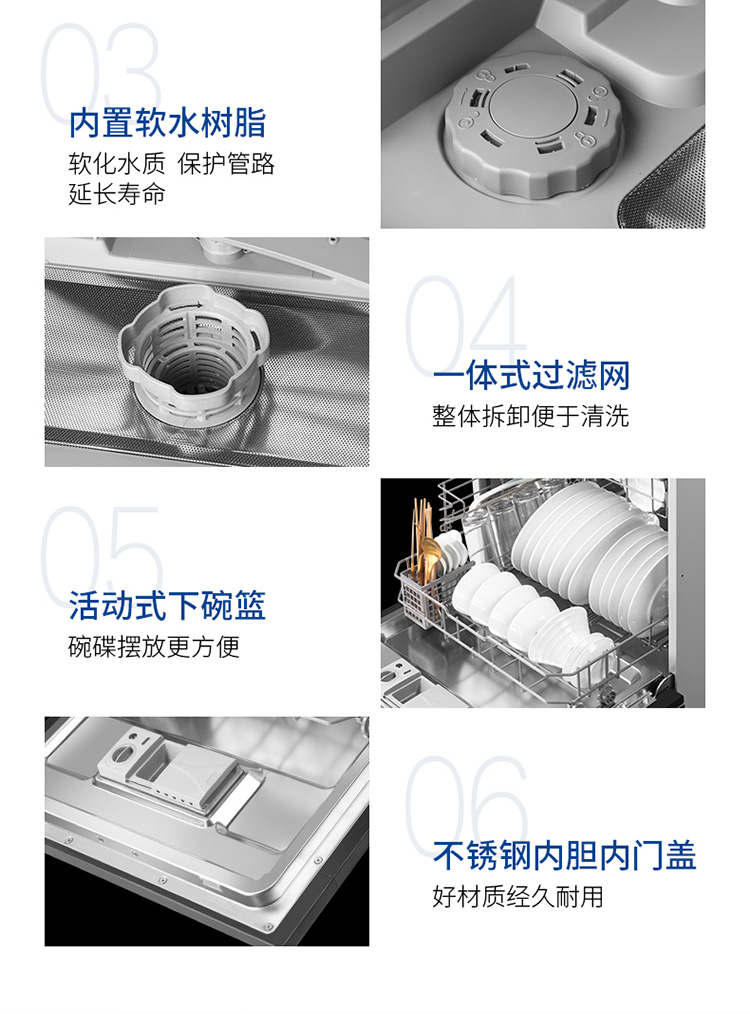 03
内置软水树脂
软化水质 保护管路
延长寿命

04
一体式过滤网
整体拆卸便于清洗

05
活动式下碗篮
碗碟摆放更方便

06
不锈钢内胆内门盖
好材质经久耐用