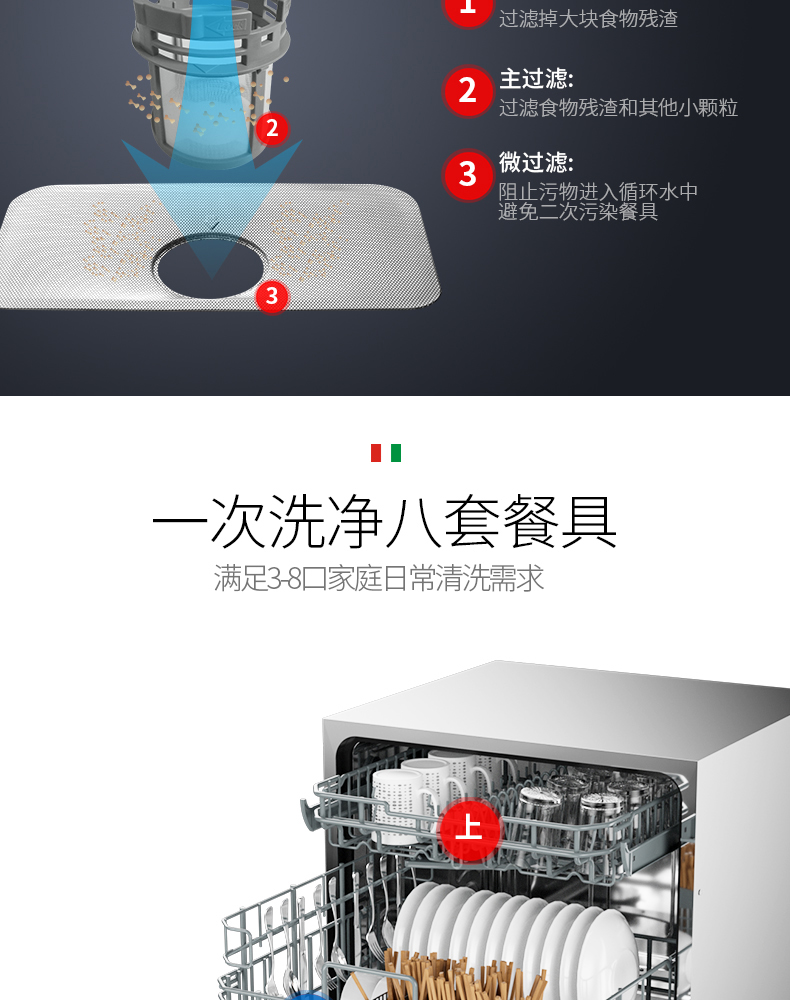 2

3

1 过滤掉大块食物残渣

2 主过滤:
过滤食物残渣和其他小颗粒

3 微过滤:
阻止污物进入循环水中
避免二次污染餐具

一次洗净八套餐具
满足3-8口家庭日常清洗需求

上