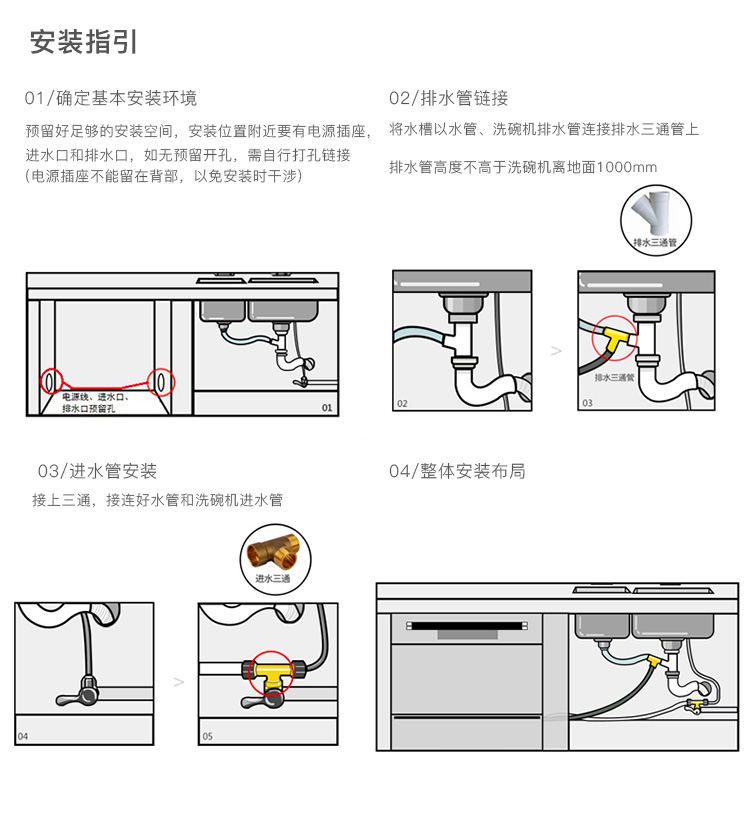 安装指引

01/确定基本安装环境

预留好足够的安装空间，安装位置附近要有电源插座，进水口和排水口，如无预留开孔，需自行打孔链接（电源插座不能留在背部，以免安装时干涉）

电源线、进水口、排水口预留孔

01

02/排水管链接

将水槽以水管、洗碗机排水管连接排水三通管上

排水管高度不高于洗碗机离地面1000mm

排水三通管

02

>

排水三通管

03

03/进水管安装

接上三通，接连好水管和洗碗机进水管

进水三通

04

>

05

04/整体安装布局