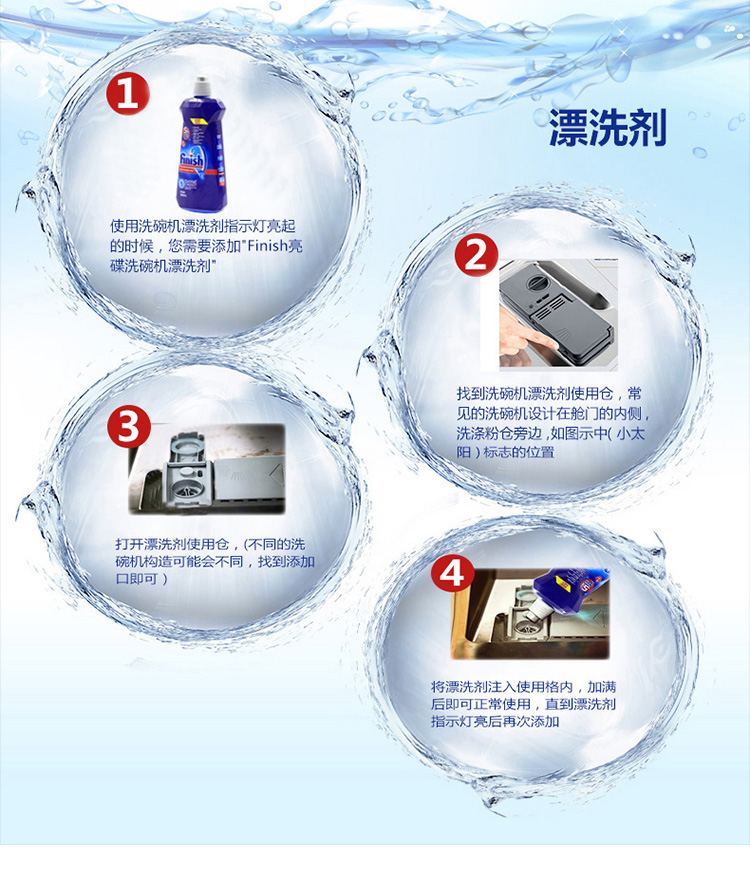 漂洗剂

1

finish

使用洗碗机漂洗剂指示灯亮起的时候，您需要添加"Finish亮碟洗碗机漂洗剂"

2

找到洗碗机漂洗剂使用仓，常见的洗碗机设计在舱门的内侧，洗涤粉仓旁边，如图示中( 小太阳 ) 标志的位置

3

打开漂洗剂使用仓，(不同的洗碗机构造可能会不同，找到添加口即可 )

4

将漂洗剂注入使用格内，加满后即可正常使用，直到漂洗剂指示灯亮后再次添加