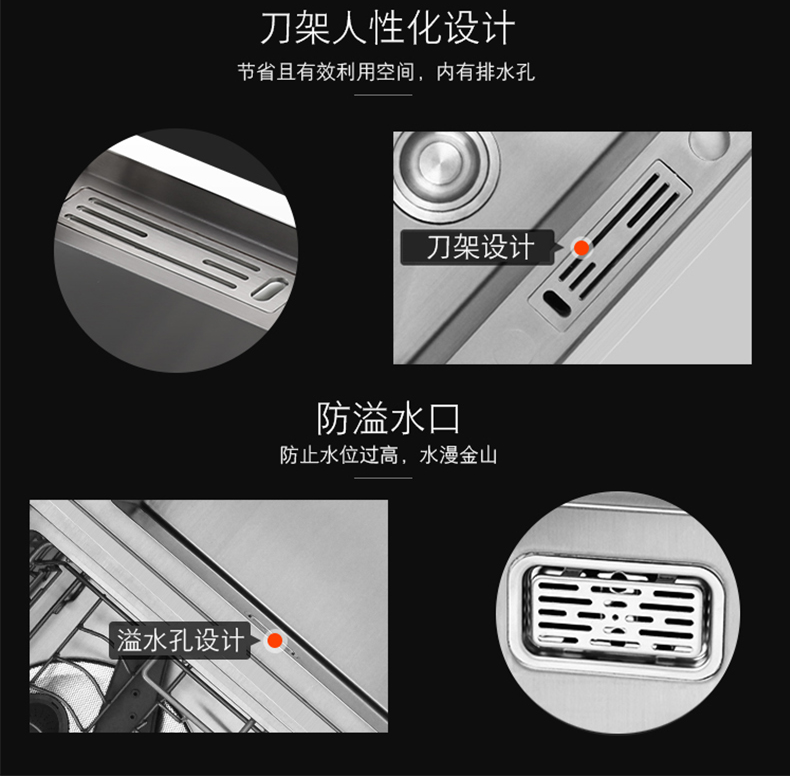 刀架人性化设计

节省且有效利用空间，内有排水孔

刀架设计

防溢水口

防止水位过高，水漫金山

溢水孔设计