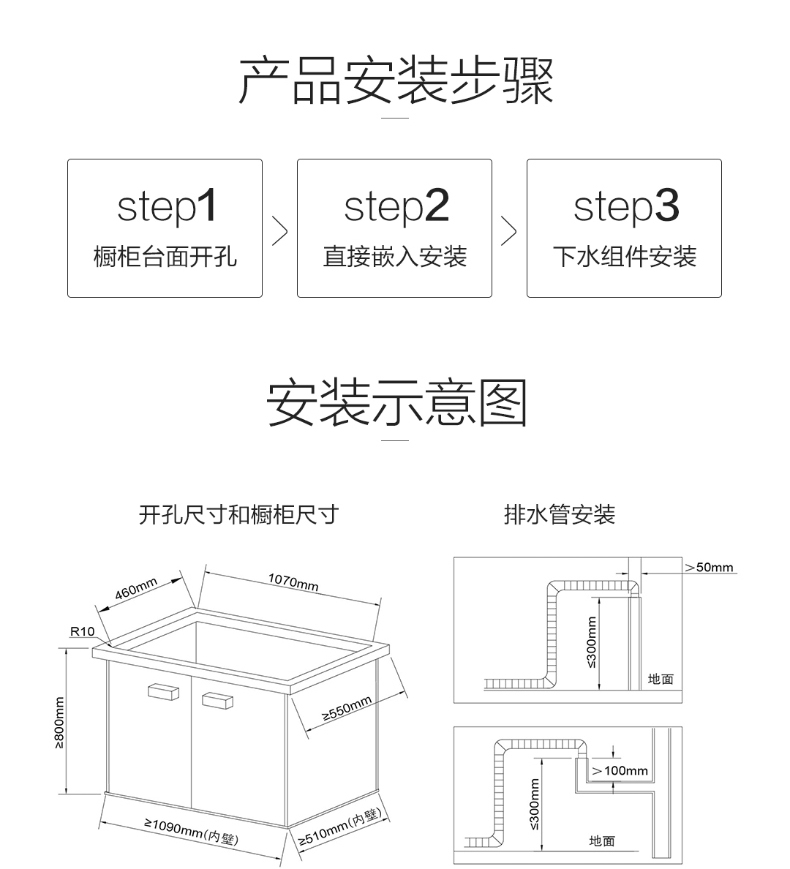 产品安装步骤

step1
橱柜台面开孔

step2
直接嵌入安装

step3
下水组件安装

安装示意图

开孔尺寸和橱柜尺寸

460mm
1070mm
R10
≥800mm
≥550mm
≥1090mm(内壁)
≥510mm(内壁)

排水管安装

>50mm
≤300mm
地面

>100mm
≤300mm
地面