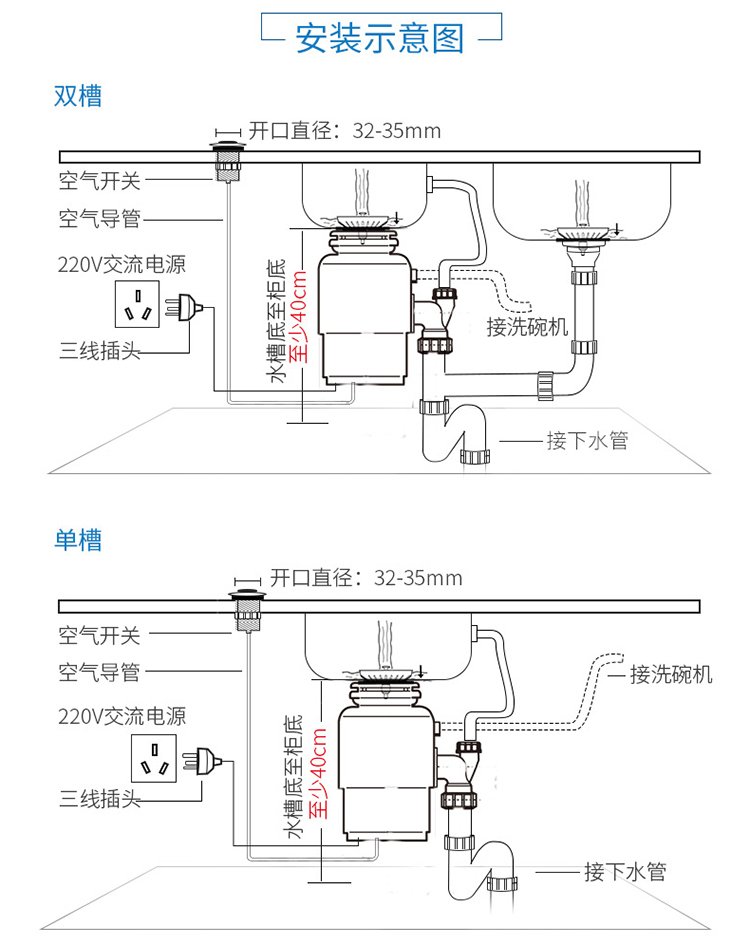 安装示意图

双槽

开口直径：32-35mm

空气开关

空气导管

220V交流电源

三线插头

水槽底至柜底

至少40cm

接洗碗机

接下水管

单槽

开口直径：32-35mm

空气开关

空气导管

220V交流电源

三线插头

水槽底至柜底

至少40cm

接洗碗机

接下水管