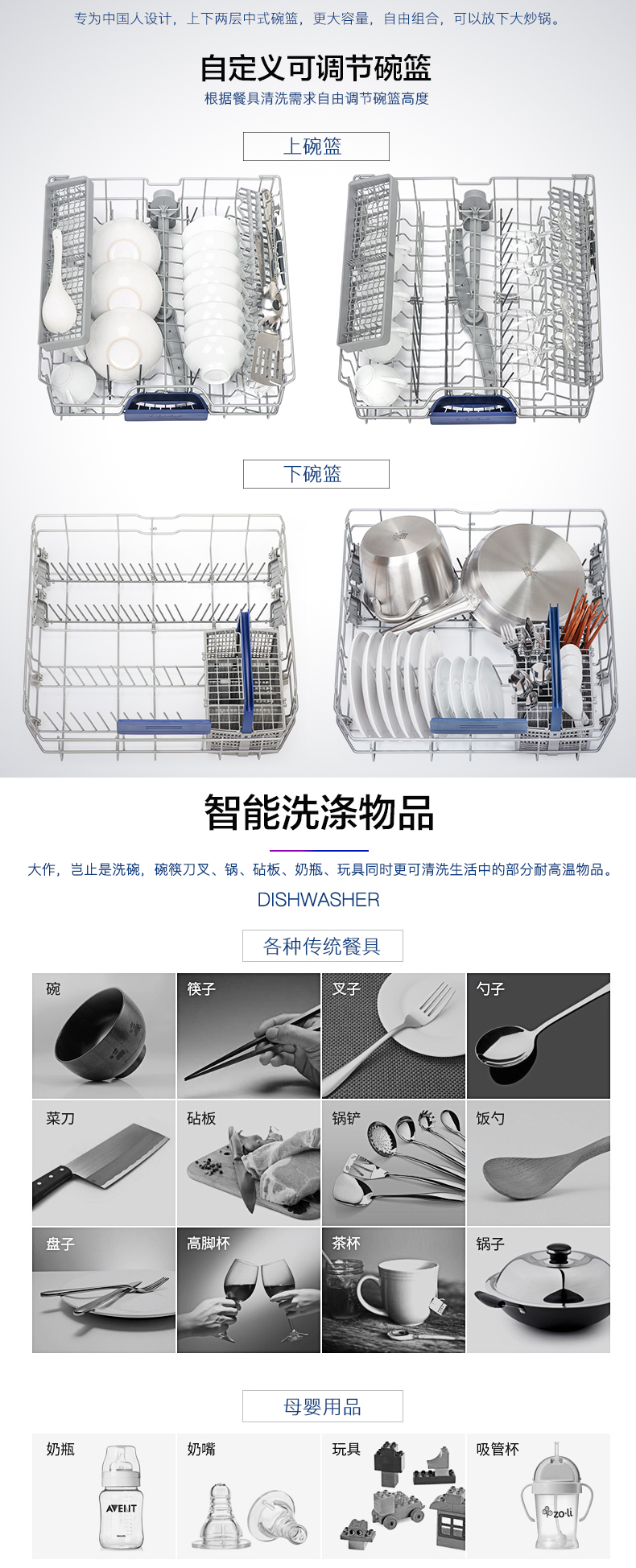 专为中国人设计，上下两层中式碗篮，更大容量，自由组合，可以放下大炒锅。

自定义可调节碗篮

根据餐具清洗需求自由调节碗篮高度

上碗篮

下碗篮

智能洗涤物品

大作，岂止是洗碗，碗筷刀叉、锅、砧板、奶瓶、玩具同时更可清洗生活中的部分耐高温物品。

DISHWASHER

各种传统餐具

碗

筷子

叉子

勺子

菜刀

砧板

锅铲

饭勺

盘子

高脚杯

茶杯

锅子

母婴用品

奶瓶

AVENT

PHILIPS

奶嘴

玩具

吸管杯

zo·li