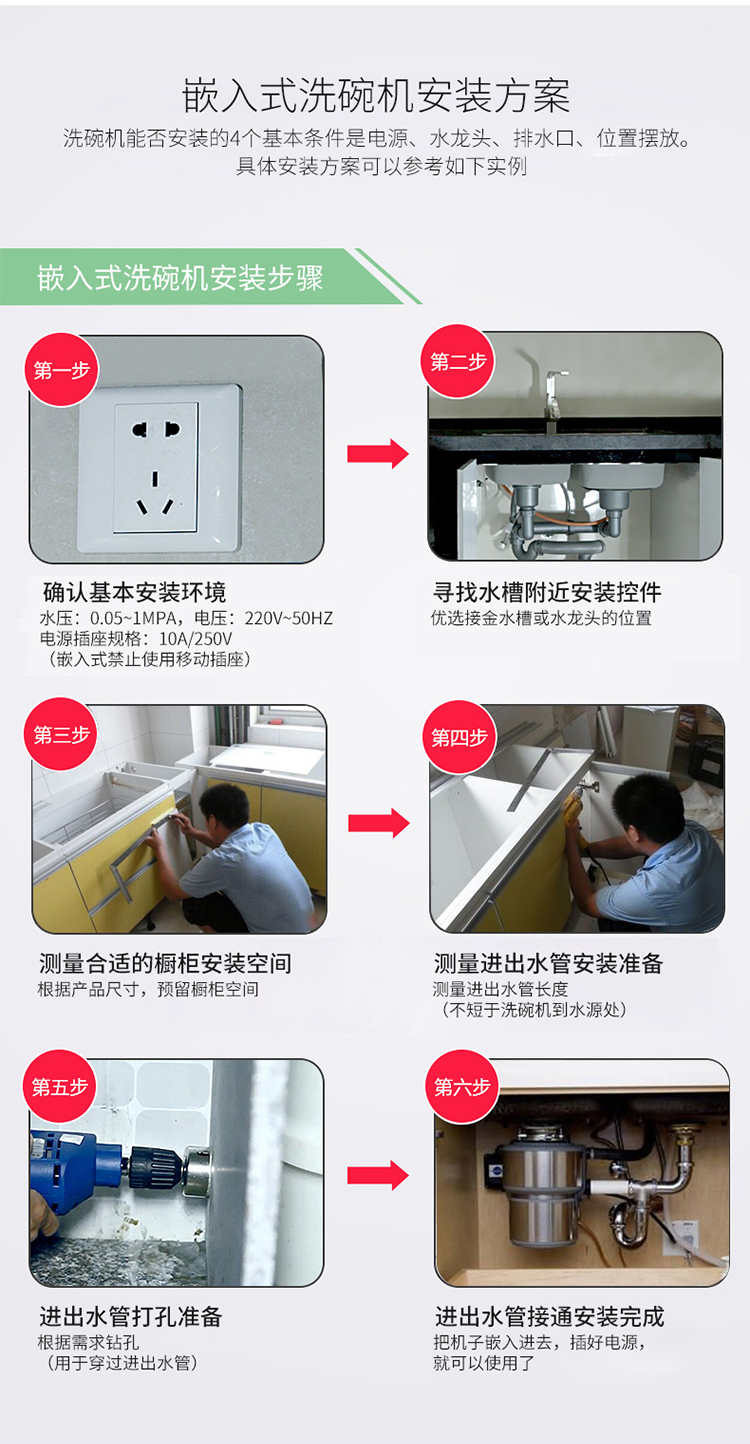 嵌入式洗碗机安装方案

洗碗机能否安装的4个基本条件是电源、水龙头、排水口、位置摆放。
具体安装方案可以参考如下实例

嵌入式洗碗机安装步骤

第一步

确认基本安装环境
水压：0.05~1MPA，电压：220V~50HZ
电源插座规格：10A/250V
（嵌入式禁止使用移动插座）

第二步

寻找水槽附近安装控件
优选接金水槽或水龙头的位置

第三步

测量合适的橱柜安装空间
根据产品尺寸，预留橱柜空间

第四步

测量进出水管安装准备
测量进出水管长度
（不短于洗碗机到水源处）

第五步

进出水管打孔准备
根据需求钻孔
（用于穿过进出水管）

第六步

进出水管接通安装完成
把机子嵌入进去，插好电源，
就可以使用了