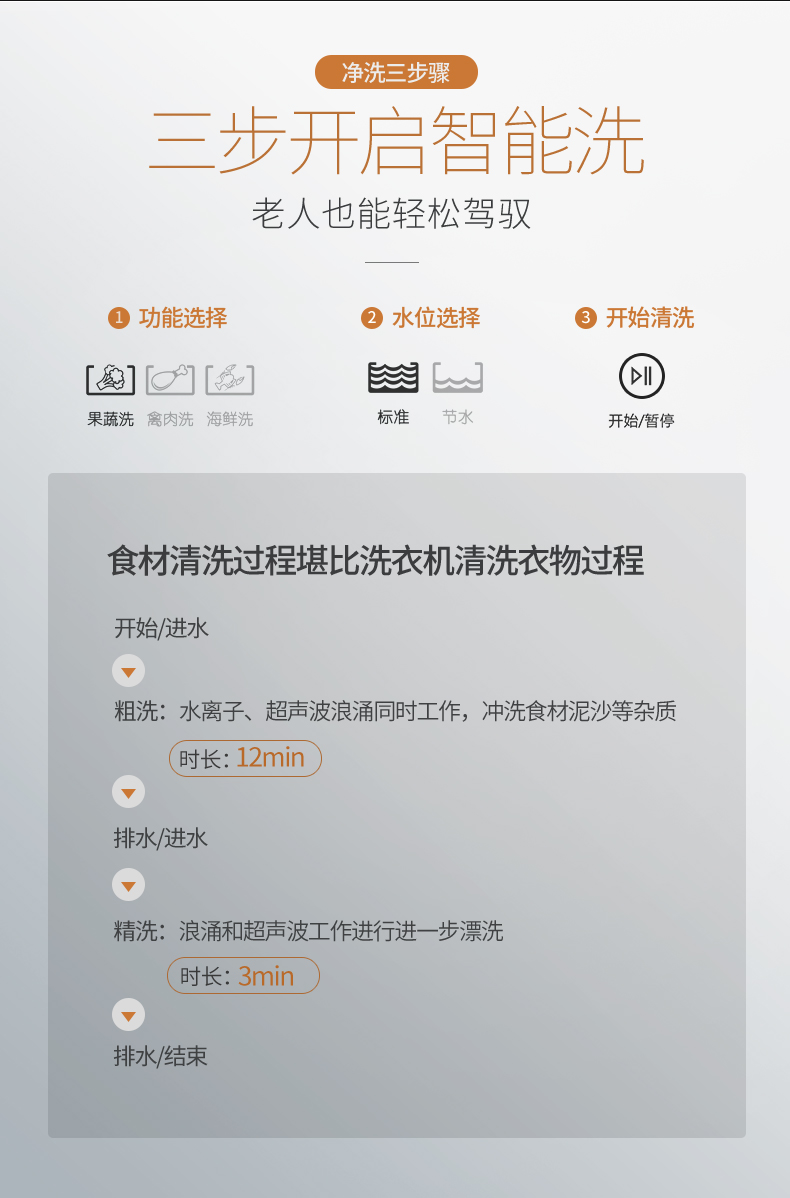 净洗三步骤

三步开启智能洗

老人也能轻松驾驭

1 功能选择

果蔬洗 禽肉洗 海鲜洗

2 水位选择

标准 节水

3 开始清洗

开始/暂停

食材清洗过程堪比洗衣机清洗衣物过程

开始/进水

粗洗：水离子、超声波浪涌同时工作，冲洗食材泥沙等杂质

时长：12min

排水/进水

精洗：浪涌和超声波工作进行进一步漂洗

时长：3min

排水/结束