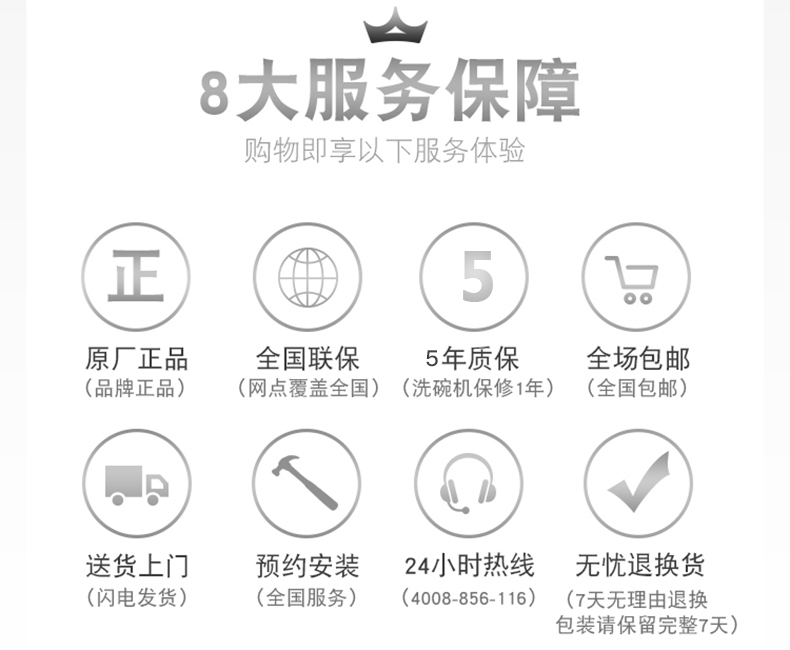 8大服务保障

购物即享以下服务体验

正

原厂正品
(品牌正品)

全国联保
(网点覆盖全国)

5

5年质保
(洗碗机保修1年)

全场包邮
(全国包邮)

送货上门
(闪电发货)

预约安装
(全国服务)

24小时热线
(4008-856-116)

无忧退换货
(7天无理由退换
包装请保留完整7天)