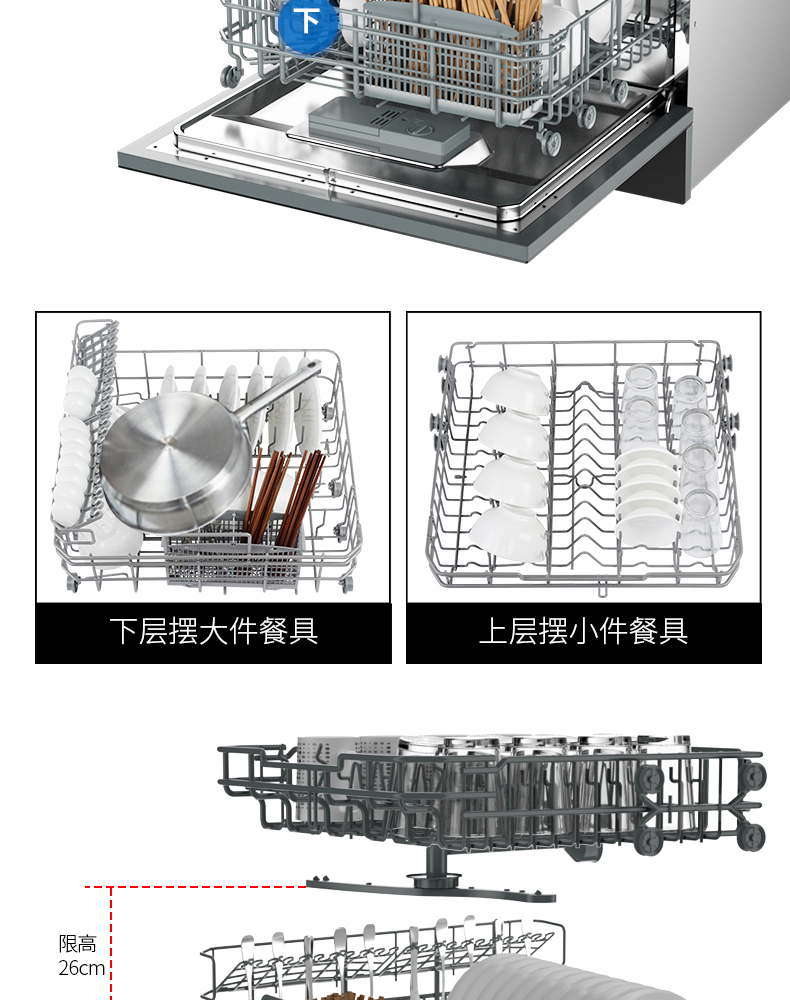 下

下层摆大件餐具

上层摆小件餐具

限高
26cm