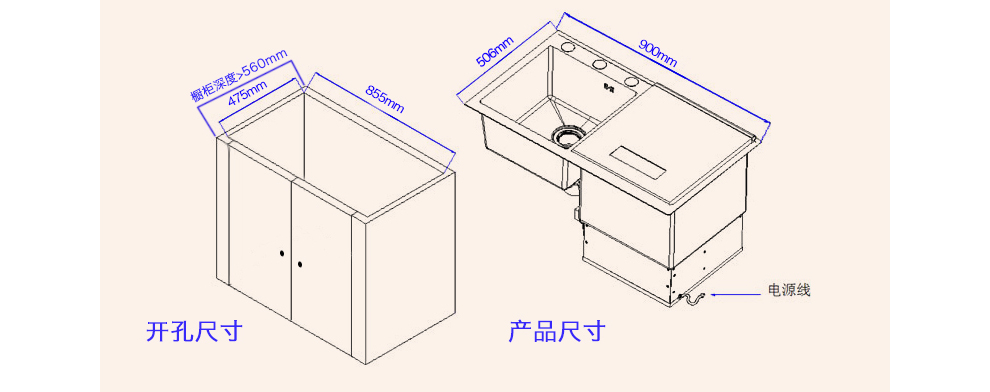 橱柜深度>560mm
475mm
855mm
开孔尺寸
506mm
900mm
电源线
产品尺寸