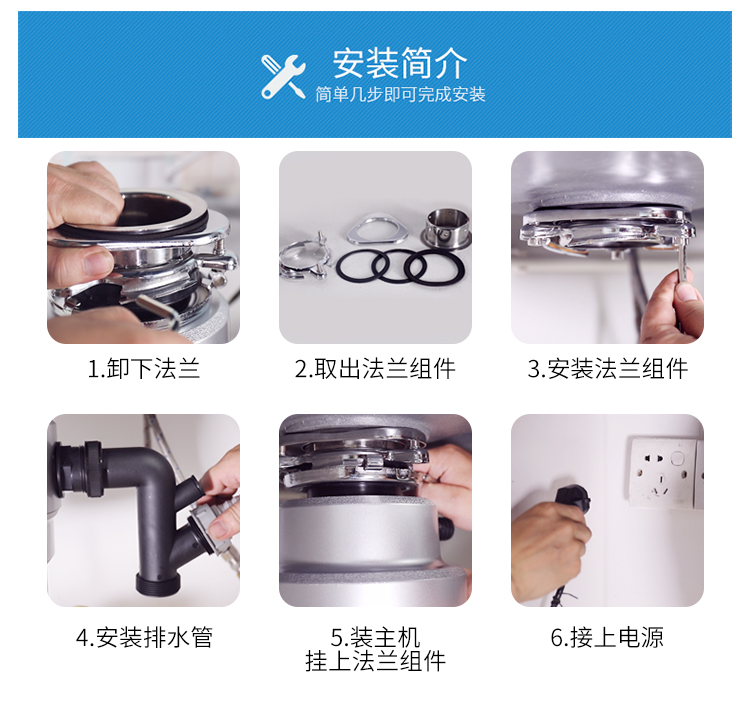 安装简介
简单几步即可完成安装

1.卸下法兰

2.取出法兰组件

3.安装法兰组件

4.安装排水管

5.装主机
挂上法兰组件

6.接上电源